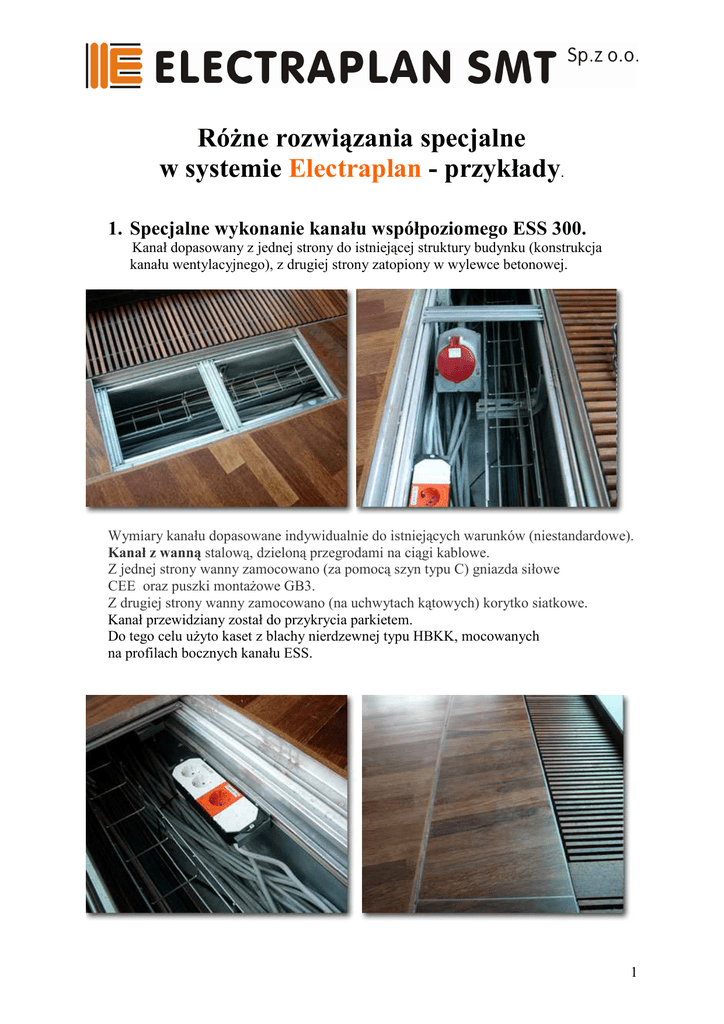 ELECTRAPLAN SMT Sp.z o.o.

Różne rozwiązania specjalne
w systemie Electraplan - przykłady.

1. Specjalne wykonanie kanału współpoziomego ESS 300.
Kanał dopasowany z jednej strony do istniejącej struktury budynku (konstrukcja kanału wentylacyjnego), z drugiej strony zatopiony w wylewce betonowej.

Wymiary kanału dopasowane indywidualnie do istniejących warunków (niestandardowe).
Kanał z wanną stalową, dzieloną przegrodami na ciągi kablowe.
Z jednej strony wanny zamocowano (za pomocą szyn typu C) gniazda siłowe CEE oraz puszki montażowe GB3.
Z drugiej strony wanny zamocowano (na uchwytach kątowych) korytko siatkowe.
Kanał przewidziany został do przykrycia parkietem.
Do tego celu użyto kaset z blachy nierdzewnej typu HBKK, mocowanych na profilach bocznych kanału ESS.

1