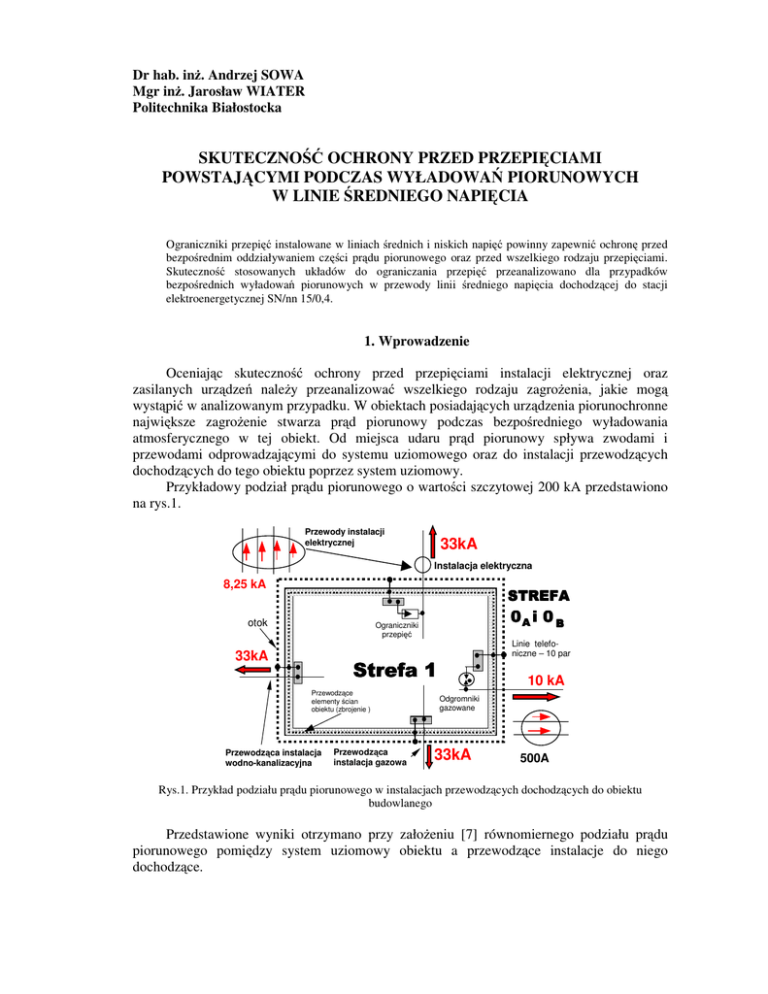 Dr hab. inż. Andrzej SOWA
Mgr inż. Jarosław WIATER
Politechnika Białostocka

SKUTECZNOŚĆ OCHRONY PRZED PRZEPIĘCIAMI POWSTAJĄCYMI PODCZAS WYŁADOWAŃ PIORUNOWYCH W LINIE ŚREDNIEGO NAPIĘCIA

Ograniczniki przepięć instalowane w liniach średnich i niskich napięć powinny zapewnić ochronę przed bezpośrednim oddziaływaniem części prądu piorunowego oraz przed wszelkiego rodzaju przepięciami. Skuteczność stosowanych układów do ograniczania przepięć przeanalizowano dla przypadków bezpośrednich wyładowań piorunowych w przewody linii średniego napięcia dochodzącej do stacji elektroenergetycznej SN/nn 15/0,4.

1. Wprowadzenie

Oceniając skuteczność ochrony przed przepięciami instalacji elektrycznej oraz zasilanych urządzeń należy przeanalizować wszelkiego rodzaju zagrożenia, jakie mogą wystąpić w analizowanym przypadku. W obiektach posiadających urządzenia piorunochronne największe zagrożenie stwarza prąd piorunowy podczas bezpośredniego wyładowania atmosferycznego w tej obiekt. Od miejsca udaru prąd piorunowy spływa zwodami i przewodami odprowadzającymi do systemu uziomowego oraz do instalacji przewodzących dochodzących do tego obiektu poprzez system uziomowy.

Przykładowy podział prądu piorunowego o wartości szczytowej 200 kA przedstawiono na rys.1.

Przewody instalacji elektrycznej
33kA
Instalacja elektryczna
8,25 kA
STREFA $0_A$ i $0_B$
otok
Ograniczniki przepięć
Linie telefoniczne – 10 par
33kA
Strefa 1
10 kA
Przewodzące elementy ścian obiektu (zbrojenie )
Odgromniki gazowane
Przewodząca instalacja wodno-kanalizacyjna
Przewodząca instalacja gazowa
33kA
500A

Rys.1. Przykład podziału prądu piorunowego w instalacjach przewodzących dochodzących do obiektu budowlanego

Przedstawione wyniki otrzymano przy założeniu [7] równomiernego podziału prądu piorunowego pomiędzy system uziomowy obiektu a przewodzące instalacje do niego dochodzące.