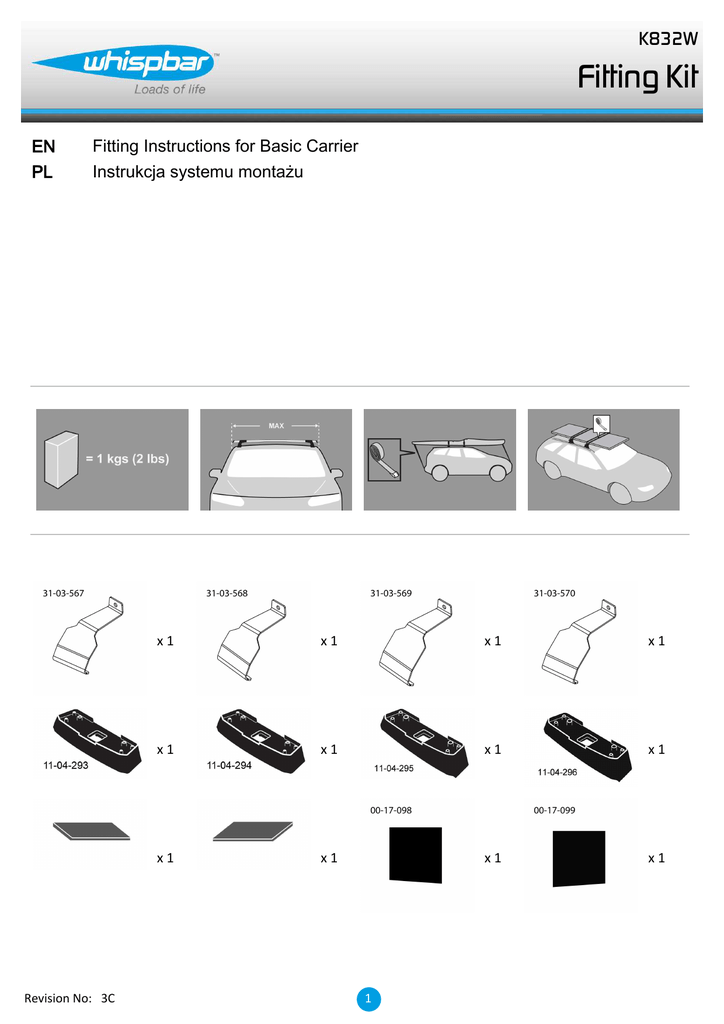 whispbar™
Loads of life

K832W
Fitting Kit

EN Fitting Instructions for Basic Carrier
PL Instrukcja systemu montażu

= 1 kgs (2 lbs)

MAX

31-03-567 x 1
31-03-568 x 1
31-03-569 x 1
31-03-570 x 1

11-04-293 x 1
11-04-294 x 1
11-04-295 x 1
11-04-296 x 1

x 1
x 1
00-17-098 x 1
00-17-099 x 1

Revision No: 3C

1