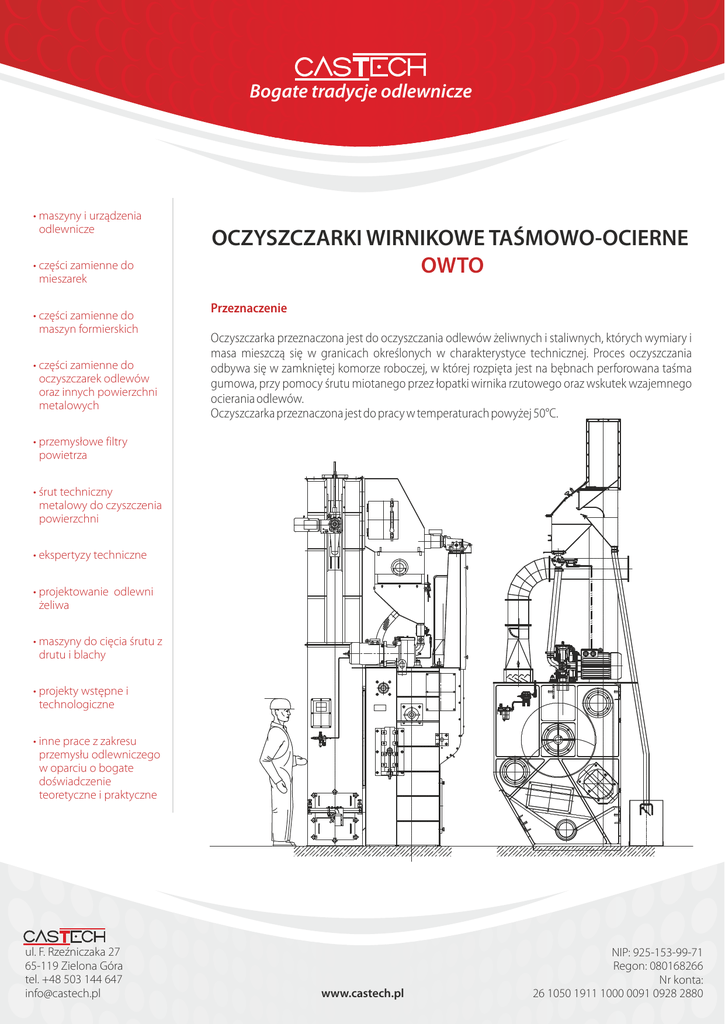 CASTECH
Bogate tradycje odlewnicze

• maszyny i urządzenia odlewnicze

• części zamienne do mieszarek

• części zamienne do maszyn formierskich

• części zamienne do oczyszczarek odlewów oraz innych powierzchni metalowych

• przemysłowe filtry powietrza

• śrut techniczny metalowy do czyszczenia powierzchni

• ekspertyzy techniczne

• projektowanie odlewni żeliwa

• maszyny do cięcia śrutu z drutu i blachy

• projekty wstępne i technologiczne

• inne prace z zakresu przemysłu odlewniczego w oparciu o bogate doświadczenie teoretyczne i praktyczne

OCZYSZCZARKI WIRNIKOWE TAŚMOWO-OCIERNE
OWTO

Przeznaczenie

Oczyszczarka przeznaczona jest do oczyszczania odlewów żeliwnych i staliwnych, których wymiary i masa mieszczą się w granicach określonych w charakterystyce technicznej. Proces oczyszczania odbywa się w zamkniętej komorze roboczej, w której rozpięta jest na bębnach perforowana taśma gumowa, przy pomocy śrutu miotanego przez łopatki wirnika rzutowego oraz wskutek wzajemnego ocierania odlewów.
Oczyszczarka przeznaczona jest do pracy w temperaturach powyżej 50°C.

CASTECH
ul. F. Rzeźniczaka 27
65-119 Zielona Góra
tel. +48 503 144 647
info@castech.pl

www.castech.pl

NIP: 925-153-99-71
Regon: 080168266
Nr konta:
26 1050 1911 1000 0091 0928 2880