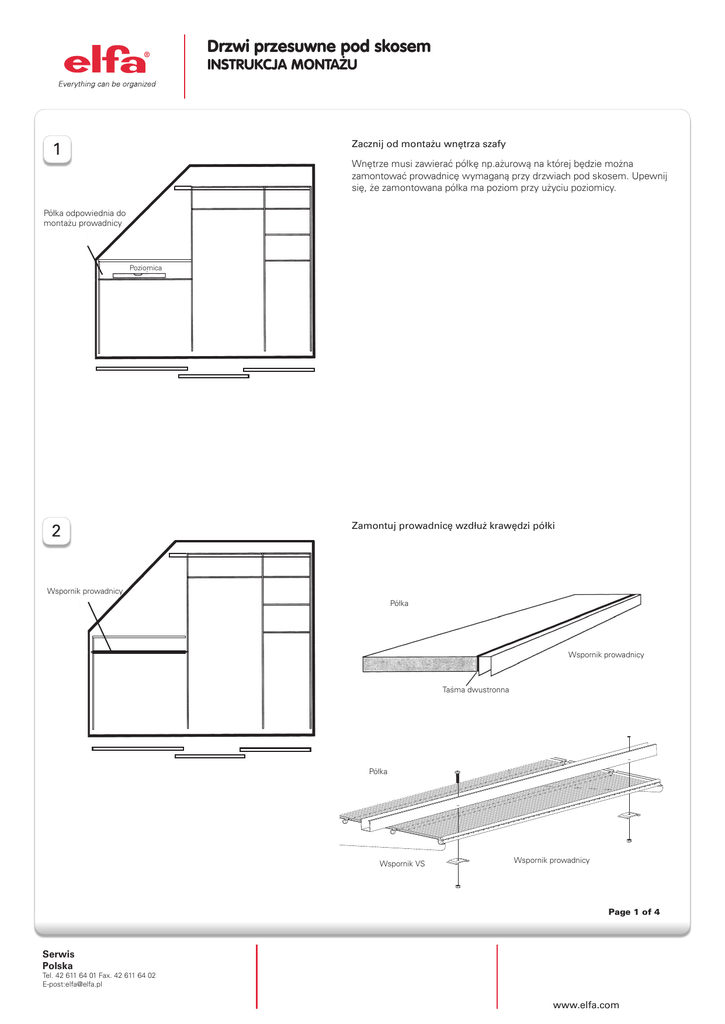 elfa®
Everything can be organized

Drzwi przesuwne pod skosem
INSTRUKCJA MONTAŻU

1

Zacznij od montażu wnętrza szafy

Wnętrze musi zawierać półkę np.ażurową na której będzie można zamontować prowadnicę wymaganą przy drzwiach pod skosem. Upewnij się, że zamontowana półka ma poziom przy użyciu poziomicy.

Półka odpowiednia do montażu prowadnicy

Poziomica

2

Zamontuj prowadnicę wzdłuż krawędzi półki

Wspornik prowadnicy

Półka

Wspornik prowadnicy

Taśma dwustronna

Półka

Wspornik VS

Wspornik prowadnicy

Page 1 of 4

Serwis
Polska
Tel. 42 611 64 01 Fax. 42 611 64 02
E-post:elfa@elfa.pl

www.elfa.com