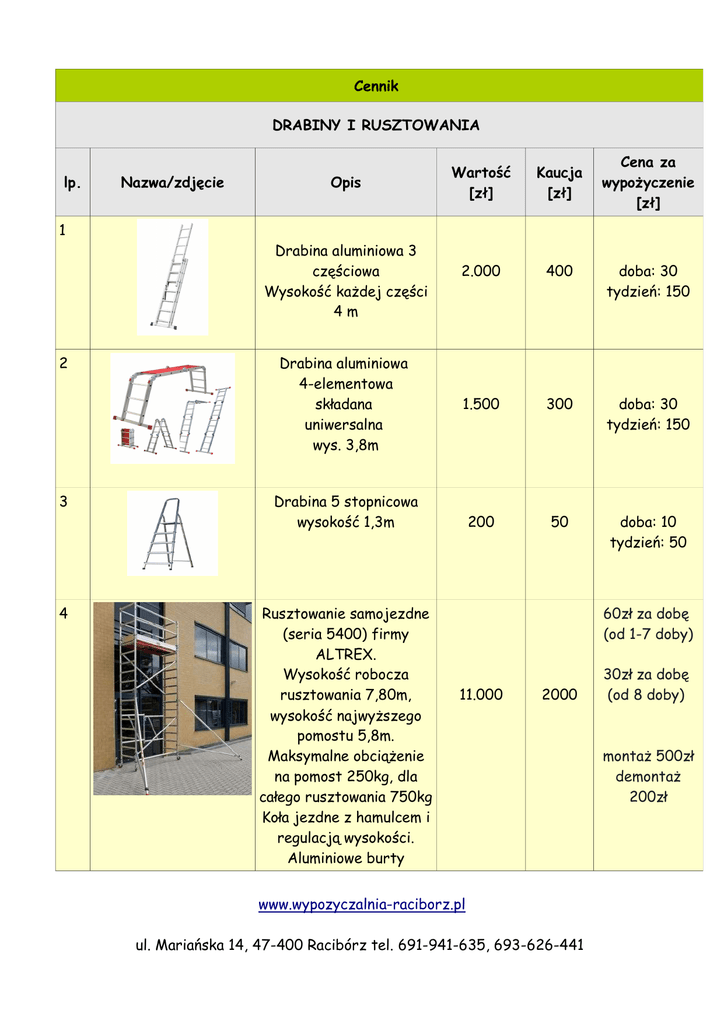 Cennik

DRABINY I RUSZTOWANIA

| lp. | Nazwa/zdjęcie | Opis | Wartość [zł] | Kaucja [zł] | Cena za wypożyczenie [zł] |
|---|---|---|---|---|---|
| 1 | | Drabina aluminiowa 3 częściowa Wysokość każdej części 4 m | 2.000 | 400 | doba: 30 tydzień: 150 |
| 2 | | Drabina aluminiowa 4-elementowa składana uniwersalna wys. 3,8m | 1.500 | 300 | doba: 30 tydzień: 150 |
| 3 | | Drabina 5 stopnicowa wysokość 1,3m | 200 | 50 | doba: 10 tydzień: 50 |
| 4 | | Rusztowanie samojezdne (seria 5400) firmy ALTREX. Wysokość robocza rusztowania 7,80m, wysokość najwyższego pomostu 5,8m. Maksymalne obciążenie na pomost 250kg, dla całego rusztowania 750kg Koła jezdne z hamulcem i regulacją wysokości. Aluminiowe burty | 11.000 | 2000 | 60zł za dobę (od 1-7 doby) 30zł za dobę (od 8 doby) montaż 500zł demontaż 200zł |

www.wypozyczalnia-raciborz.pl

ul. Mariańska 14, 47-400 Racibórz tel. 691-941-635, 693-626-441