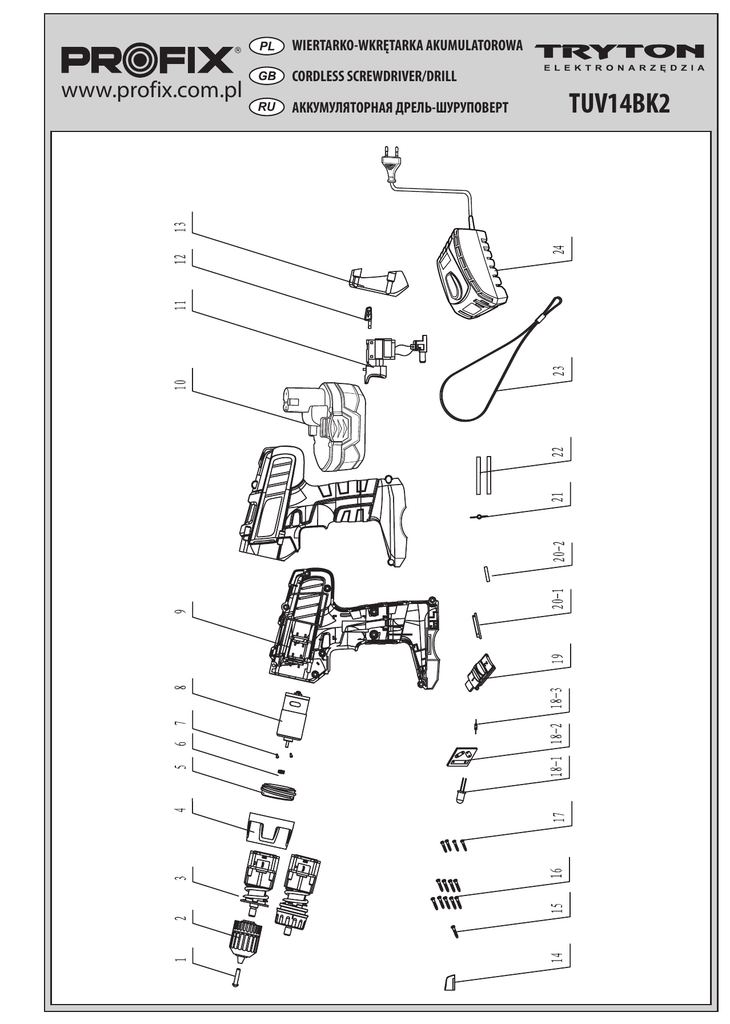 PROFIX®
www.profix.com.pl

PL WIERTARKO-WKRĘTARKA AKUMULATOROWA
GB CORDLESS SCREWDRIVER/DRILL
RU АККУМУЛЯТОРНАЯ ДРЕЛЬ-ШУРУПОВЕРТ

TRYTON
ELEKTRONARZĘDZIA
TUV14BK2

13
12
11
10
9
8
7
6
5
4
3
2
1
24
23
22
21
20-2
20-1
19
18-3
18-2
18-1
17
16
15
14