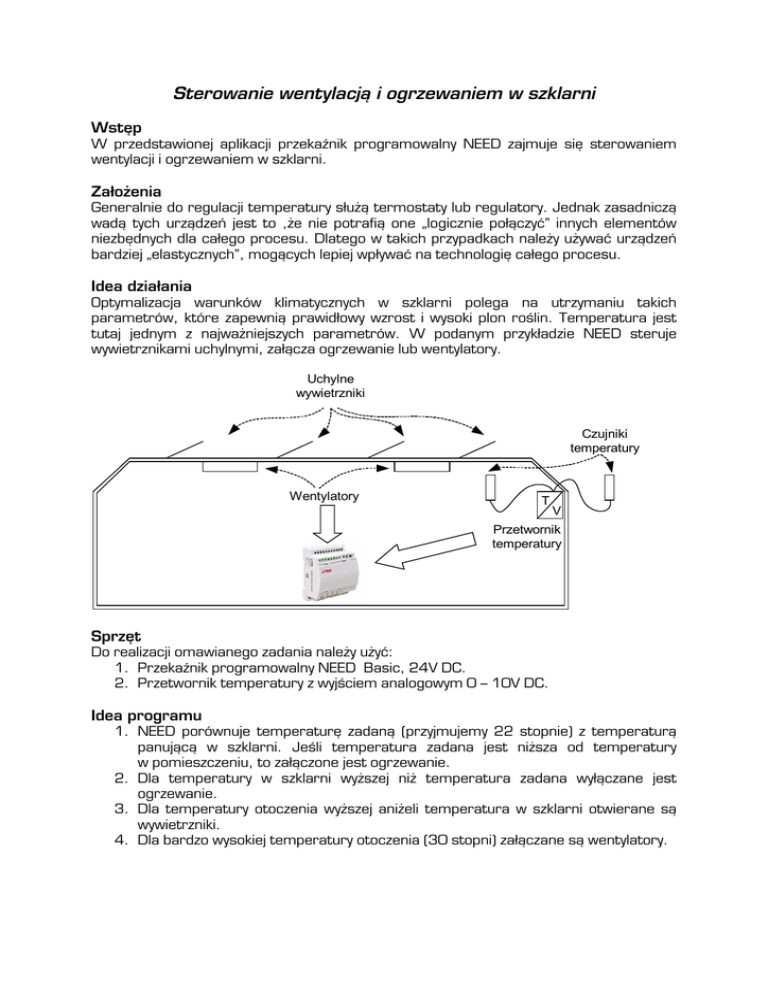 Sterowanie wentylacją i ogrzewaniem w szklarni

Wstęp
W przedstawionej aplikacji przekaźnik programowalny NEED zajmuje się sterowaniem wentylacji i ogrzewaniem w szklarni.

Założenia
Generalnie do regulacji temperatury służą termostaty lub regulatory. Jednak zasadniczą wadą tych urządzeń jest to ,że nie potrafią one „logicznie połączyć" innych elementów niezbędnych dla całego procesu. Dlatego w takich przypadkach należy używać urządzeń bardziej „elastycznych", mogących lepiej wpływać na technologię całego procesu.

Idea działania
Optymalizacja warunków klimatycznych w szklarni polega na utrzymaniu takich parametrów, które zapewnią prawidłowy wzrost i wysoki plon roślin. Temperatura jest tutaj jednym z najważniejszych parametrów. W podanym przykładzie NEED steruje wywietrznikami uchylnymi, załącza ogrzewanie lub wentylatory.

Uchylne wywietrzniki

Czujniki temperatury

Wentylatory

T
V

Przetwornik temperatury

Sprzęt
Do realizacji omawianego zadania należy użyć:
1. Przekaźnik programowalny NEED Basic, 24V DC.
2. Przetwornik temperatury z wyjściem analogowym 0 – 10V DC.

Idea programu
1. NEED porównuje temperaturę zadaną (przyjmujemy 22 stopnie) z temperaturą panującą w szklarni. Jeśli temperatura zadana jest niższa od temperatury w pomieszczeniu, to załączone jest ogrzewanie.
2. Dla temperatury w szklarni wyższej niż temperatura zadana wyłączane jest ogrzewanie.
3. Dla temperatury otoczenia wyższej aniżeli temperatura w szklarni otwierane są wywietrzniki.
4. Dla bardzo wysokiej temperatury otoczenia (30 stopni) załączane są wentylatory.