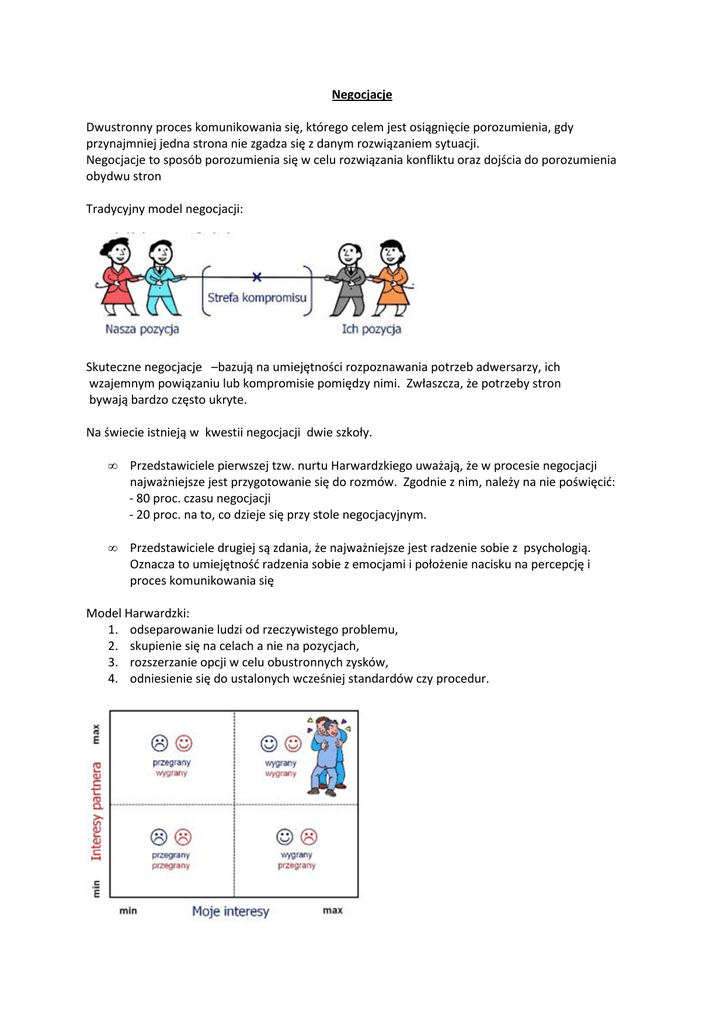 Negocjacje

Dwustronny proces komunikowania się, którego celem jest osiągnięcie porozumienia, gdy przynajmniej jedna strona nie zgadza się z danym rozwiązaniem sytuacji.
Negocjacje to sposób porozumienia się w celu rozwiązania konfliktu oraz dojścia do porozumienia obydwu stron

Tradycyjny model negocjacji:

Strefa kompromisu
Nasza pozycja
Ich pozycja

Skuteczne negocjacje –bazują na umiejętności rozpoznawania potrzeb adwersarzy, ich wzajemnym powiązaniu lub kompromisie pomiędzy nimi. Zwłaszcza, że potrzeby stron bywają bardzo często ukryte.

Na świecie istnieją w kwestii negocjacji dwie szkoły.

∞ Przedstawiciele pierwszej tzw. nurtu Harwardzkiego uważają, że w procesie negocjacji najważniejsze jest przygotowanie się do rozmów. Zgodnie z nim, należy na nie poświęcić:
- 80 proc. czasu negocjacji
- 20 proc. na to, co dzieje się przy stole negocjacyjnym.

∞ Przedstawiciele drugiej są zdania, że najważniejsze jest radzenie sobie z psychologią. Oznacza to umiejętność radzenia sobie z emocjami i położenie nacisku na percepcję i proces komunikowania się

Model Harwardzki:
1. odseparowanie ludzi od rzeczywistego problemu,
2. skupienie się na celach a nie na pozycjach,
3. rozszerzanie opcji w celu obustronnych zysków,
4. odniesienie się do ustalonych wcześniej standardów czy procedur.

max
Interesy partnera
min
przegrany
wygrany
wygrany
wygrany
przegrany
przegrany
wygrany
przegrany
min
Moje interesy
max