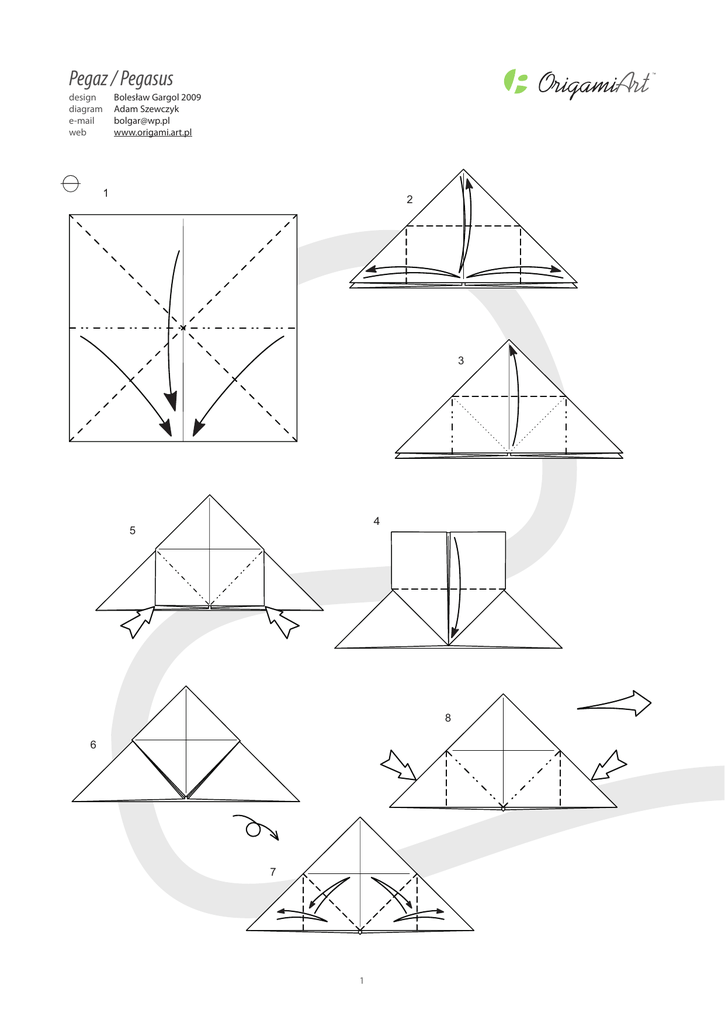 Pegaz / Pegasus
design Bolesław Gargol 2009
diagram Adam Szewczyk
e-mail bolgar@wp.pl
web www.origami.art.pl

OrigamiArt™

1

2

3

5

4

6

8

7

1