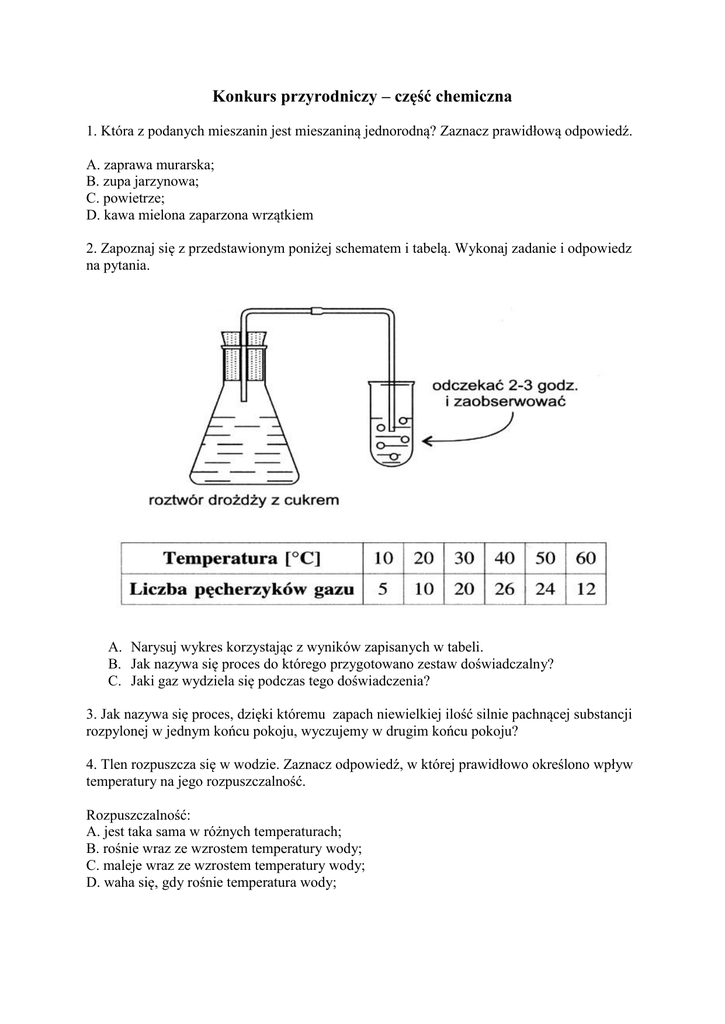 Konkurs przyrodniczy – część chemiczna

1. Która z podanych mieszanin jest mieszaniną jednorodną? Zaznacz prawidłową odpowiedź.

A. zaprawa murarska;
B. zupa jarzynowa;
C. powietrze;
D. kawa mielona zaparzona wrzątkiem

2. Zapoznaj się z przedstawionym poniżej schematem i tabelą. Wykonaj zadanie i odpowiedz na pytania.

odczekać 2-3 godz. i zaobserwować

roztwór drożdży z cukrem

| Temperatura [°C] | 10 | 20 | 30 | 40 | 50 | 60 |
|---|---|---|---|---|---|---|
| Liczba pęcherzyków gazu | 5 | 10 | 20 | 26 | 24 | 12 |

A. Narysuj wykres korzystając z wyników zapisanych w tabeli.
B. Jak nazywa się proces do którego przygotowano zestaw doświadczalny?
C. Jaki gaz wydziela się podczas tego doświadczenia?

3. Jak nazywa się proces, dzięki któremu zapach niewielkiej ilość silnie pachnącej substancji rozpylonej w jednym końcu pokoju, wyczujemy w drugim końcu pokoju?

4. Tlen rozpuszcza się w wodzie. Zaznacz odpowiedź, w której prawidłowo określono wpływ temperatury na jego rozpuszczalność.

Rozpuszczalność:
A. jest taka sama w różnych temperaturach;
B. rośnie wraz ze wzrostem temperatury wody;
C. maleje wraz ze wzrostem temperatury wody;
D. waha się, gdy rośnie temperatura wody;