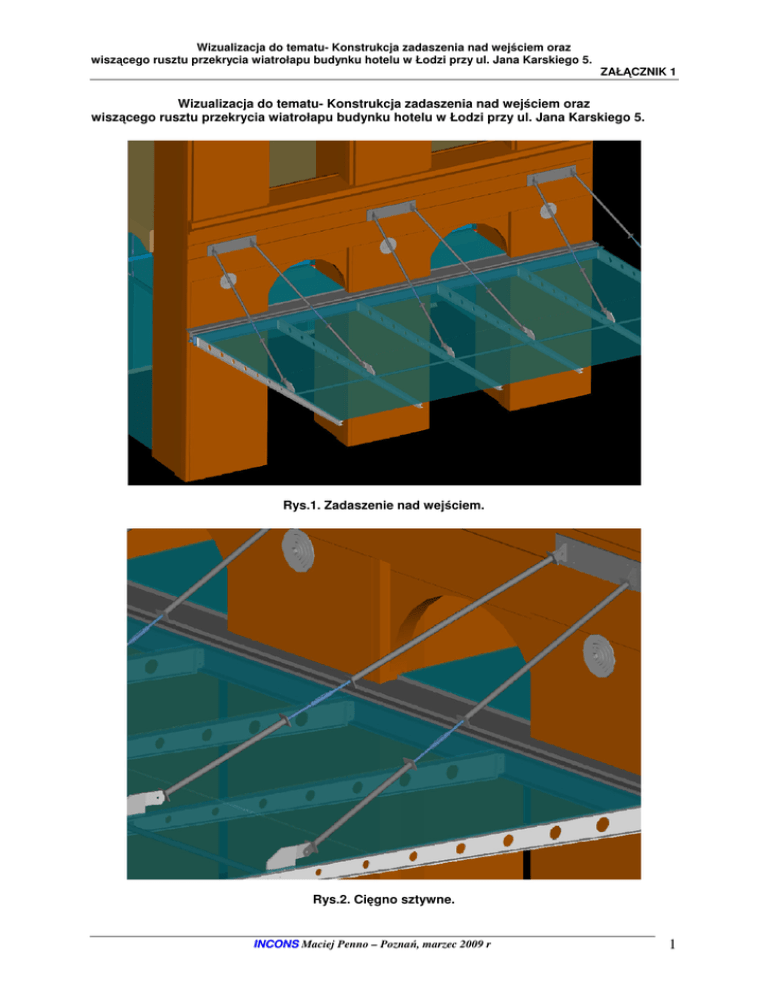 Wizualizacja do tematu- Konstrukcja zadaszenia nad wejściem oraz wiszącego rusztu przekrycia wiatrołapu budynku hotelu w Łodzi przy ul. Jana Karskiego 5.

ZAŁĄCZNIK 1

Wizualizacja do tematu- Konstrukcja zadaszenia nad wejściem oraz wiszącego rusztu przekrycia wiatrołapu budynku hotelu w Łodzi przy ul. Jana Karskiego 5.

Rys.1. Zadaszenie nad wejściem.

Rys.2. Cięgno sztywne.

INCONS Maciej Penno – Poznań, marzec 2009 r

1