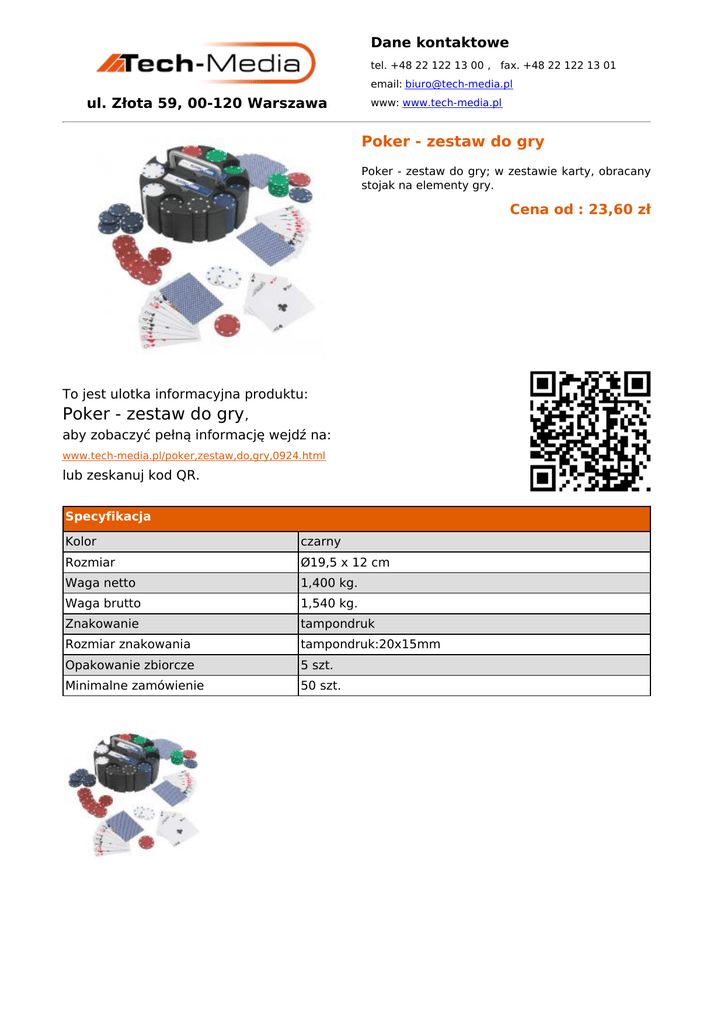 Tech-Media

ul. Złota 59, 00-120 Warszawa

Dane kontaktowe

tel. +48 22 122 13 00 , fax. +48 22 122 13 01

email: biuro@tech-media.pl

www: www.tech-media.pl

Poker - zestaw do gry

Poker - zestaw do gry; w zestawie karty, obracany stojak na elementy gry.

Cena od : 23,60 zł

To jest ulotka informacyjna produktu:

Poker - zestaw do gry,

aby zobaczyć pełną informację wejdź na:

www.tech-media.pl/poker,zestaw,do,gry,0924.html

lub zeskanuj kod QR.

| Specyfikacja | |
|---|---|
| Kolor | czarny |
| Rozmiar | Ø19,5 x 12 cm |
| Waga netto | 1,400 kg. |
| Waga brutto | 1,540 kg. |
| Znakowanie | tampondruk |
| Rozmiar znakowania | tampondruk:20x15mm |
| Opakowanie zbiorcze | 5 szt. |
| Minimalne zamówienie | 50 szt. |