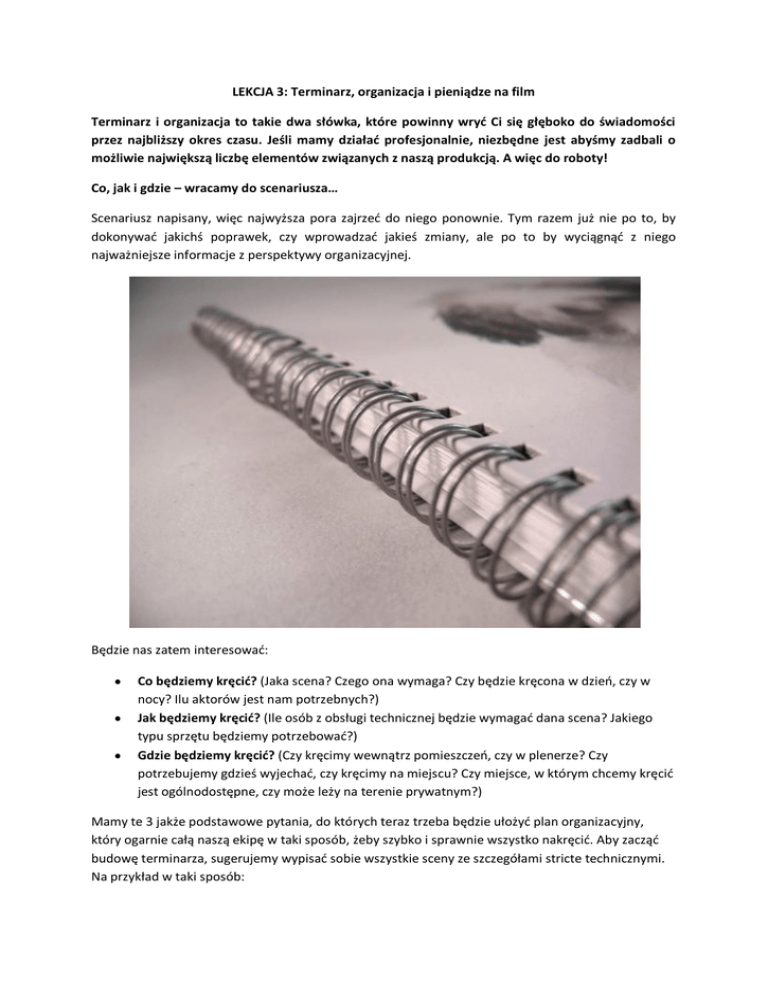 LEKCJA 3: Terminarz, organizacja i pieniądze na film

Terminarz i organizacja to takie dwa słówka, które powinny wryć Ci się głęboko do świadomości przez najbliższy okres czasu. Jeśli mamy działać profesjonalnie, niezbędne jest abyśmy zadbali o możliwie największą liczbę elementów związanych z naszą produkcją. A więc do roboty!

Co, jak i gdzie – wracamy do scenariusza…

Scenariusz napisany, więc najwyższa pora zajrzeć do niego ponownie. Tym razem już nie po to, by dokonywać jakichś poprawek, czy wprowadzać jakieś zmiany, ale po to by wyciągnąć z niego najważniejsze informacje z perspektywy organizacyjnej.

Będzie nas zatem interesować:

• Co będziemy kręcić? (Jaka scena? Czego ona wymaga? Czy będzie kręcona w dzień, czy w nocy? Ilu aktorów jest nam potrzebnych?)
• Jak będziemy kręcić? (Ile osób z obsługi technicznej będzie wymagać dana scena? Jakiego typu sprzętu będziemy potrzebować?)
• Gdzie będziemy kręcić? (Czy kręcimy wewnątrz pomieszczeń, czy w plenerze? Czy potrzebujemy gdzieś wyjechać, czy kręcimy na miejscu? Czy miejsce, w którym chcemy kręcić jest ogólnodostępne, czy może leży na terenie prywatnym?)

Mamy te 3 jakże podstawowe pytania, do których teraz trzeba będzie ułożyć plan organizacyjny, który ogarnie całą naszą ekipę w taki sposób, żeby szybko i sprawnie wszystko nakręcić. Aby zacząć budowę terminarza, sugerujemy wypisać sobie wszystkie sceny ze szczegółami stricte technicznymi. Na przykład w taki sposób: