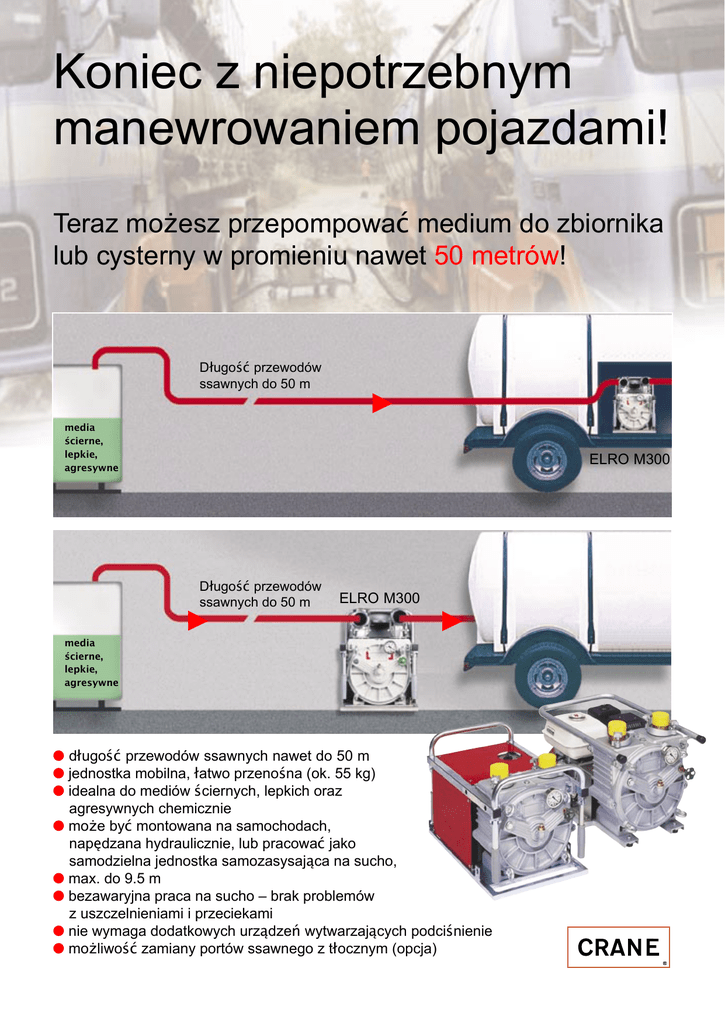 Koniec z niepotrzebnym manewrowaniem pojazdami!

Teraz możesz przepompować medium do zbiornika lub cysterny w promieniu nawet 50 metrów!

media ścierne, lepkie, agresywne

Długość przewodów ssawnych do 50 m

ELRO M300

media ścierne, lepkie, agresywne

Długość przewodów ssawnych do 50 m

ELRO M300

● długość przewodów ssawnych nawet do 50 m
● jednostka mobilna, łatwo przenośna (ok. 55 kg)
● idealna do mediów ściernych, lepkich oraz agresywnych chemicznie
● może być montowana na samochodach, napędzana hydraulicznie, lub pracować jako samodzielna jednostka samozasysająca na sucho,
● max. do 9.5 m
● bezawaryjna praca na sucho – brak problemów z uszczelnieniami i przeciekami
● nie wymaga dodatkowych urządzeń wytwarzających podciśnienie
● możliwość zamiany portów ssawnego z tłocznym (opcja)

CRANE