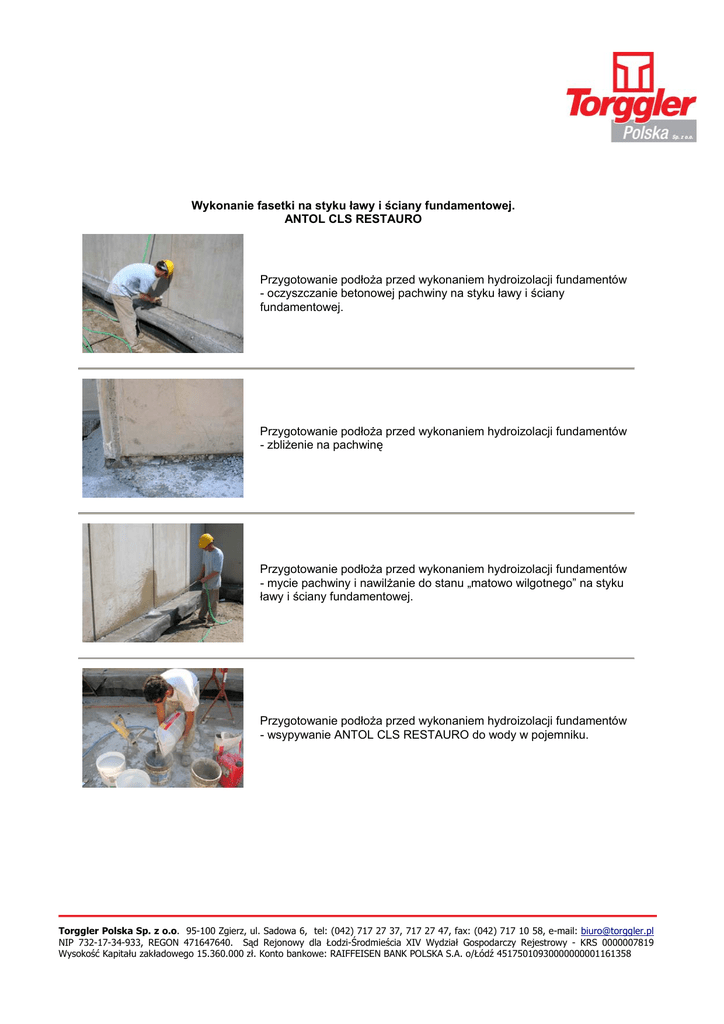 Torggler
Polska Sp. z o.o.

Wykonanie fasetki na styku ławy i ściany fundamentowej.
ANTOL CLS RESTAURO

Przygotowanie podłoża przed wykonaniem hydroizolacji fundamentów - oczyszczanie betonowej pachwiny na styku ławy i ściany fundamentowej.

Przygotowanie podłoża przed wykonaniem hydroizolacji fundamentów - zbliżenie na pachwinę

Przygotowanie podłoża przed wykonaniem hydroizolacji fundamentów - mycie pachwiny i nawilżanie do stanu „matowo wilgotnego" na styku ławy i ściany fundamentowej.

Przygotowanie podłoża przed wykonaniem hydroizolacji fundamentów - wsypywanie ANTOL CLS RESTAURO do wody w pojemniku.

Torggler Polska Sp. z o.o. 95-100 Zgierz, ul. Sadowa 6, tel: (042) 717 27 37, 717 27 47, fax: (042) 717 10 58, e-mail: biuro@torggler.pl
NIP 732-17-34-933, REGON 471647640. Sąd Rejonowy dla Łodzi-Śródmieścia XIV Wydział Gospodarczy Rejestrowy - KRS 0000007819
Wysokość Kapitału zakładowego 15.360.000 zł. Konto bankowe: RAIFFEISEN BANK POLSKA S.A. o/Łódź 45175010930000000001161358