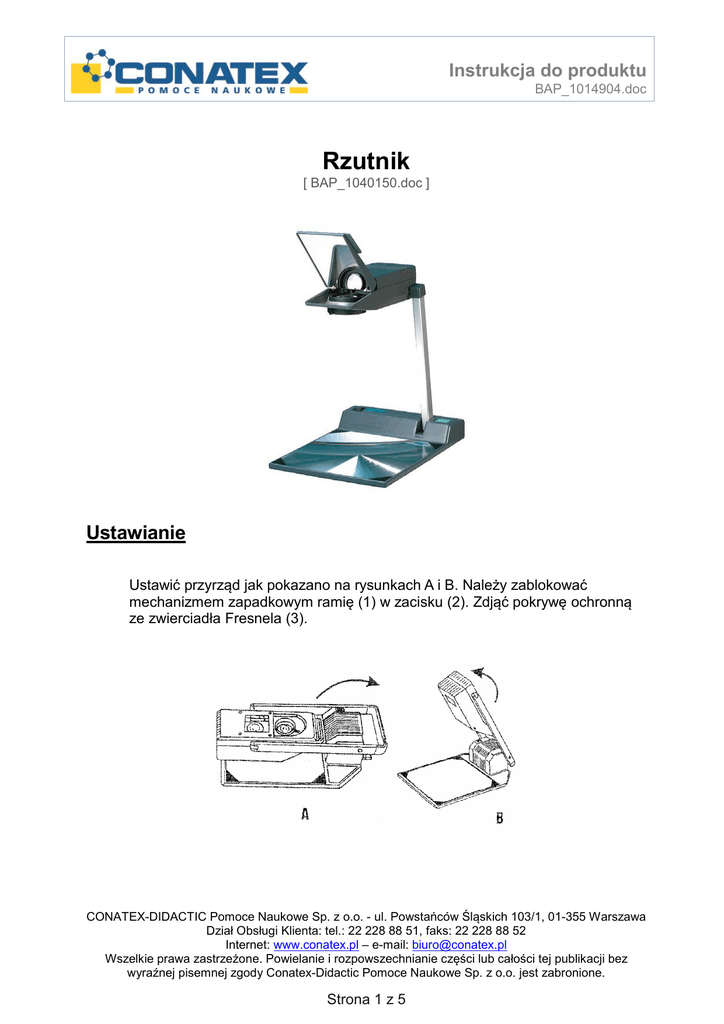 CONATEX
POMOCE NAUKOWE

Instrukcja do produktu
BAP_1014904.doc

Rzutnik
[ BAP_1040150.doc ]

Ustawianie

Ustawić przyrząd jak pokazano na rysunkach A i B. Należy zablokować mechanizmem zapadkowym ramię (1) w zacisku (2). Zdjąć pokrywę ochronną ze zwierciadła Fresnela (3).

A

B

CONATEX-DIDACTIC Pomoce Naukowe Sp. z o.o. - ul. Powstańców Śląskich 103/1, 01-355 Warszawa
Dział Obsługi Klienta: tel.: 22 228 88 51, faks: 22 228 88 52
Internet: www.conatex.pl – e-mail: biuro@conatex.pl
Wszelkie prawa zastrzeżone. Powielanie i rozpowszechnianie części lub całości tej publikacji bez wyraźnej pisemnej zgody Conatex-Didactic Pomoce Naukowe Sp. z o.o. jest zabronione.

Strona 1 z 5