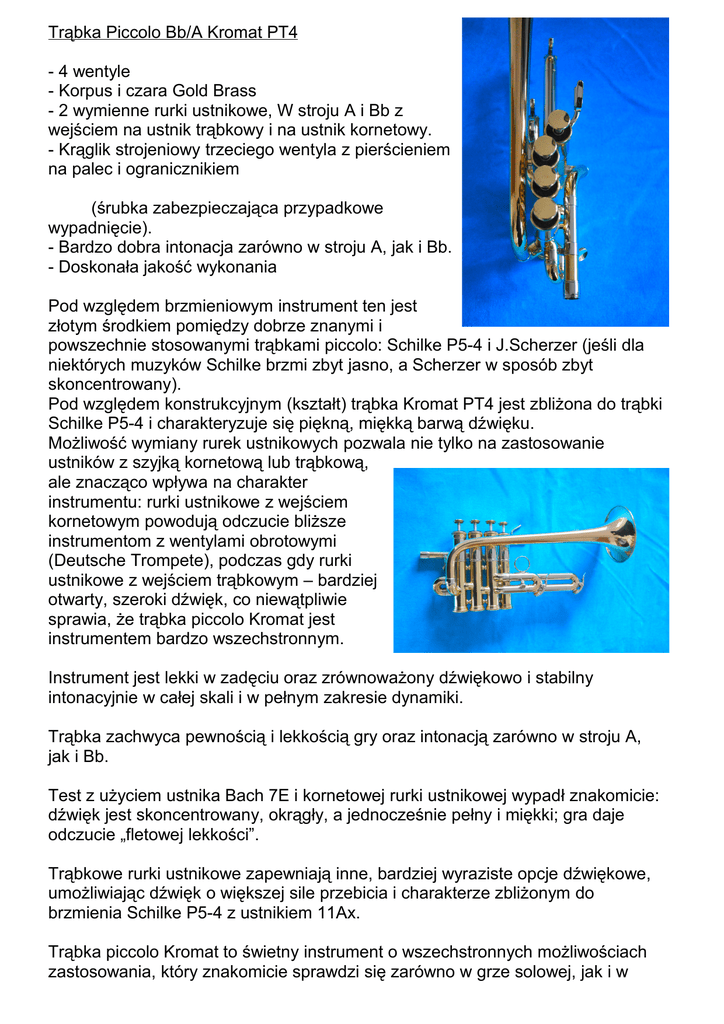 Trąbka Piccolo Bb/A Kromat PT4

- 4 wentyle
- Korpus i czara Gold Brass
- 2 wymienne rurki ustnikowe, W stroju A i Bb z wejściem na ustnik trąbkowy i na ustnik kornetowy.
- Krąglik strojeniowy trzeciego wentyla z pierścieniem na palec i ogranicznikiem

(śrubka zabezpieczająca przypadkowe wypadnięcie).
- Bardzo dobra intonacja zarówno w stroju A, jak i Bb.
- Doskonała jakość wykonania

Pod względem brzmieniowym instrument ten jest złotym środkiem pomiędzy dobrze znanymi i powszechnie stosowanymi trąbkami piccolo: Schilke P5-4 i J.Scherzer (jeśli dla niektórych muzyków Schilke brzmi zbyt jasno, a Scherzer w sposób zbyt skoncentrowany).
Pod względem konstrukcyjnym (kształt) trąbka Kromat PT4 jest zbliżona do trąbki Schilke P5-4 i charakteryzuje się piękną, miękką barwą dźwięku.
Możliwość wymiany rurek ustnikowych pozwala nie tylko na zastosowanie ustników z szyjką kornetową lub trąbkową, ale znacząco wpływa na charakter instrumentu: rurki ustnikowe z wejściem kornetowym powodują odczucie bliższe instrumentom z wentylami obrotowymi (Deutsche Trompete), podczas gdy rurki ustnikowe z wejściem trąbkowym – bardziej otwarty, szeroki dźwięk, co niewątpliwie sprawia, że trąbka piccolo Kromat jest instrumentem bardzo wszechstronnym.

Instrument jest lekki w zadęciu oraz zrównoważony dźwiękowo i stabilny intonacyjnie w całej skali i w pełnym zakresie dynamiki.

Trąbka zachwyca pewnością i lekkością gry oraz intonacją zarówno w stroju A, jak i Bb.

Test z użyciem ustnika Bach 7E i kornetowej rurki ustnikowej wypadł znakomicie: dźwięk jest skoncentrowany, okrągły, a jednocześnie pełny i miękki; gra daje odczucie „fletowej lekkości”.

Trąbkowe rurki ustnikowe zapewniają inne, bardziej wyraziste opcje dźwiękowe, umożliwiając dźwięk o większej sile przebicia i charakterze zbliżonym do brzmienia Schilke P5-4 z ustnikiem 11Ax.

Trąbka piccolo Kromat to świetny instrument o wszechstronnych możliwościach zastosowania, który znakomicie sprawdzi się zarówno w grze solowej, jak i w