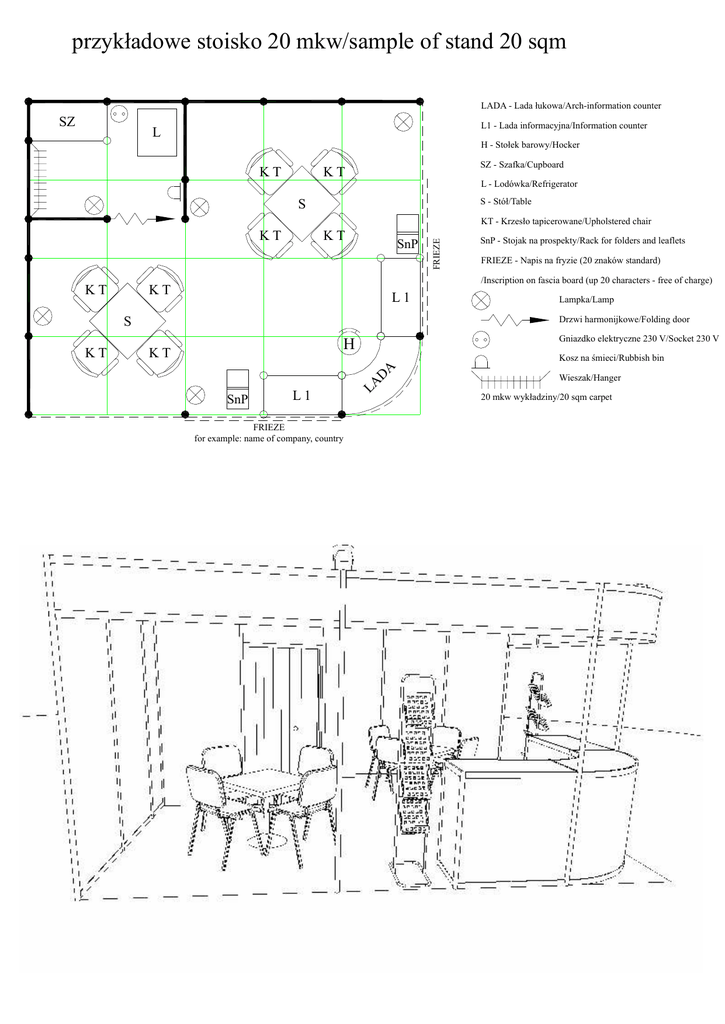 przykładowe stoisko 20 mkw/sample of stand 20 sqm

SZ
L
K T
K T
S
K T
K T
SnP
FRIEZE
K T
K T
S
K T
K T
L 1
H
LADA
SnP
L 1
FRIEZE
for example: name of company, country

LADA - Lada łukowa/Arch-information counter
L1 - Lada informacyjna/Information counter
H - Stołek barowy/Hocker
SZ - Szafka/Cupboard
L - Lodówka/Refrigerator
S - Stół/Table
KT - Krzesło tapicerowane/Upholstered chair
SnP - Stojak na prospekty/Rack for folders and leaflets
FRIEZE - Napis na fryzie (20 znaków standard)
/Inscription on fascia board (up 20 characters - free of charge)
Lampka/Lamp
Drzwi harmonijkowe/Folding door
Gniazdko elektryczne 230 V/Socket 230 V
Kosz na śmieci/Rubbish bin
Wieszak/Hanger
20 mkw wykładziny/20 sqm carpet