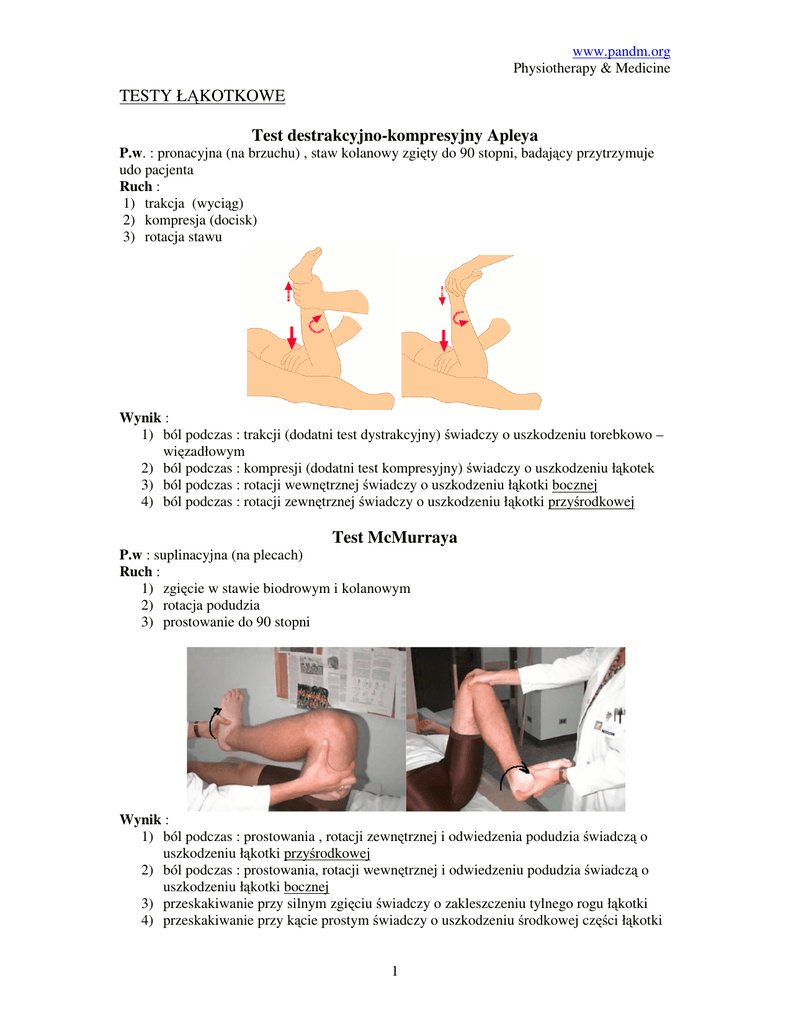 www.pandm.org
Physiotherapy & Medicine

TESTY ŁĄKOTKOWE

Test destrakcyjno-kompresyjny Apleya

P.w. : pronacyjna (na brzuchu) , staw kolanowy zgięty do 90 stopni, badający przytrzymuje udo pacjenta
Ruch :
1) trakcja (wyciąg)
2) kompresja (docisk)
3) rotacja stawu

Wynik :
1) ból podczas : trakcji (dodatni test dystrakcyjny) świadczy o uszkodzeniu torebkowo – więzadłowym
2) ból podczas : kompresji (dodatni test kompresyjny) świadczy o uszkodzeniu łąkotek
3) ból podczas : rotacji wewnętrznej świadczy o uszkodzeniu łąkotki bocznej
4) ból podczas : rotacji zewnętrznej świadczy o uszkodzeniu łąkotki przyśrodkowej

Test McMurraya

P.w : suplinacyjna (na plecach)
Ruch :
1) zgięcie w stawie biodrowym i kolanowym
2) rotacja podudzia
3) prostowanie do 90 stopni

Wynik :
1) ból podczas : prostowania , rotacji zewnętrznej i odwiedzenia podudzia świadczą o uszkodzeniu łąkotki przyśrodkowej
2) ból podczas : prostowania, rotacji wewnętrznej i odwiedzeniu podudzia świadczą o uszkodzeniu łąkotki bocznej
3) przeskakiwanie przy silnym zgięciu świadczy o zakleszczeniu tylnego rogu łąkotki
4) przeskakiwanie przy kącie prostym świadczy o uszkodzeniu środkowej części łąkotki

1