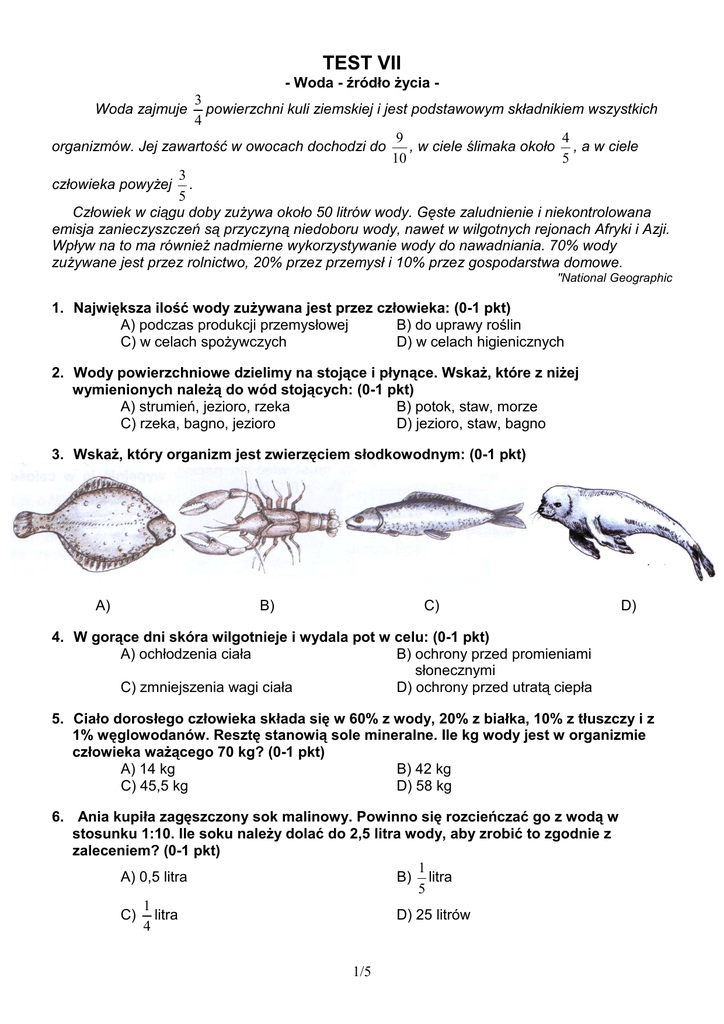 TEST VII
- Woda - źródło życia -

Woda zajmuje $\frac{3}{4}$ powierzchni kuli ziemskiej i jest podstawowym składnikiem wszystkich organizmów. Jej zawartość w owocach dochodzi do $\frac{9}{10}$, w ciele ślimaka około $\frac{4}{5}$, a w ciele człowieka powyżej $\frac{3}{5}$.

Człowiek w ciągu doby zużywa około 50 litrów wody. Gęste zaludnienie i niekontrolowana emisja zanieczyszczeń są przyczyną niedoboru wody, nawet w wilgotnych rejonach Afryki i Azji. Wpływ na to ma również nadmierne wykorzystywanie wody do nawadniania. 70% wody zużywane jest przez rolnictwo, 20% przez przemysł i 10% przez gospodarstwa domowe.
"National Geographic

1. Największa ilość wody zużywana jest przez człowieka: (0-1 pkt)
A) podczas produkcji przemysłowej
B) do uprawy roślin
C) w celach spożywczych
D) w celach higienicznych

2. Wody powierzchniowe dzielimy na stojące i płynące. Wskaż, które z niżej wymienionych należą do wód stojących: (0-1 pkt)
A) strumień, jezioro, rzeka
B) potok, staw, morze
C) rzeka, bagno, jezioro
D) jezioro, staw, bagno

3. Wskaż, który organizm jest zwierzęciem słodkowodnym: (0-1 pkt)

A) B) C) D)

4. W gorące dni skóra wilgotnieje i wydala pot w celu: (0-1 pkt)
A) ochłodzenia ciała
B) ochrony przed promieniami słonecznymi
C) zmniejszenia wagi ciała
D) ochrony przed utratą ciepła

5. Ciało dorosłego człowieka składa się w 60% z wody, 20% z białka, 10% z tłuszczy i z 1% węglowodanów. Resztę stanowią sole mineralne. Ile kg wody jest w organizmie człowieka ważącego 70 kg? (0-1 pkt)
A) 14 kg
B) 42 kg
C) 45,5 kg
D) 58 kg

6. Ania kupiła zagęszczony sok malinowy. Powinno się rozcieńczać go z wodą w stosunku 1:10. Ile soku należy dolać do 2,5 litra wody, aby zrobić to zgodnie z zaleceniem? (0-1 pkt)
A) 0,5 litra
B) $\frac{1}{5}$ litra
C) $\frac{1}{4}$ litra
D) 25 litrów

1/5