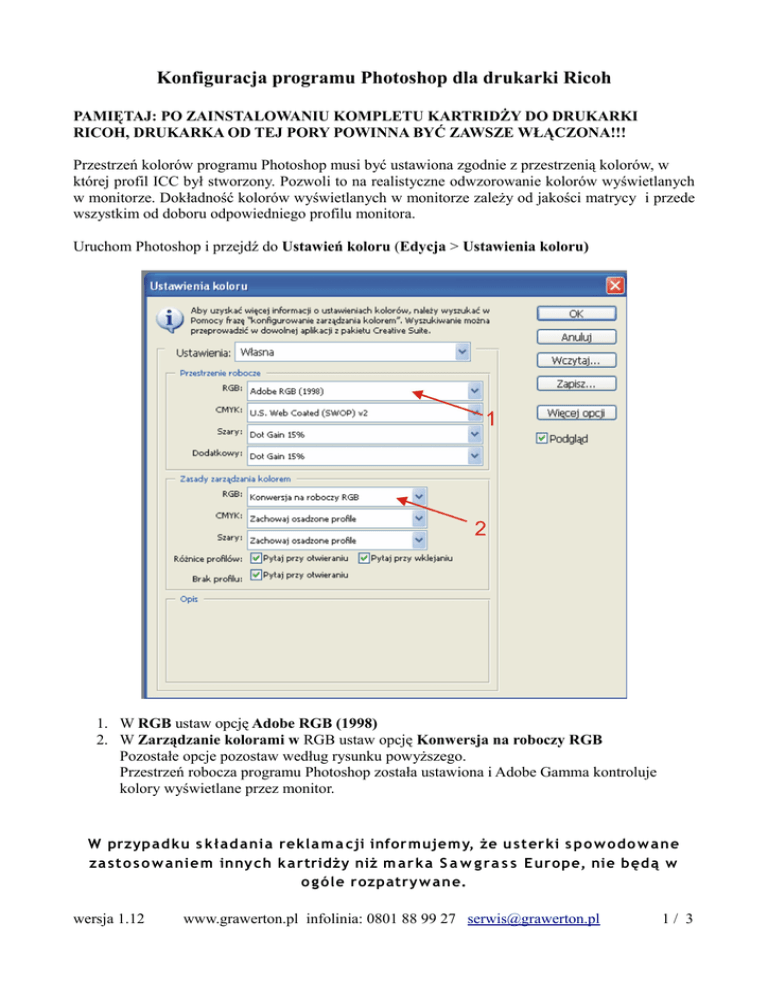 Konfiguracja programu Photoshop dla drukarki Ricoh

PAMIĘTAJ: PO ZAINSTALOWANIU KOMPLETU KARTRIDŻY DO DRUKARKI RICOH, DRUKARKA OD TEJ PORY POWINNA BYĆ ZAWSZE WŁĄCZONA!!!

Przestrzeń kolorów programu Photoshop musi być ustawiona zgodnie z przestrzenią kolorów, w której profil ICC był stworzony. Pozwoli to na realistyczne odwzorowanie kolorów wyświetlanych w monitorze. Dokładność kolorów wyświetlanych w monitorze zależy od jakości matrycy i przede wszystkim od doboru odpowiedniego profilu monitora.

Uruchom Photoshop i przejdź do Ustawień koloru (Edycja > Ustawienia koloru)

Ustawienia koloru

Aby uzyskać więcej informacji o ustawieniach kolorów, należy wyszukać w Pomocy frazę "konfigurowanie zarządzania kolorem". Wyszukiwanie można przeprowadzić w dowolnej aplikacji z pakietu Creative Suite.

Ustawienia: Własna

Przestrzenie robocze

RGB: Adobe RGB (1998)

CMYK: U.S. Web Coated (SWOP) v2

Szary: Dot Gain 15%

Dodatkowy: Dot Gain 15%

Zasady zarządzania kolorem

RGB: Konwersja na roboczy RGB

CMYK: Zachowaj osadzone profile

Szary: Zachowaj osadzone profile

Różnice profilów: Pytaj przy otwieraniu Pytaj przy wklejaniu

Brak profilu: Pytaj przy otwieraniu

Opis

OK

Anuluj

Wczytaj...

Zapisz...

Więcej opcji

Podgląd

1

2

1. W RGB ustaw opcję Adobe RGB (1998)
2. W Zarządzanie kolorami w RGB ustaw opcję Konwersja na roboczy RGB
Pozostałe opcje pozostaw według rysunku powyższego.
Przestrzeń robocza programu Photoshop została ustawiona i Adobe Gamma kontroluje kolory wyświetlane przez monitor.

W przypadku składania reklamacji informujemy, że usterki spowodowane zastosowaniem innych kartridży niż marka Sawgrass Europe, nie będą w ogóle rozpatrywane.

wersja 1.12 www.grawerton.pl infolinia: 0801 88 99 27 serwis@grawerton.pl 1 / 3