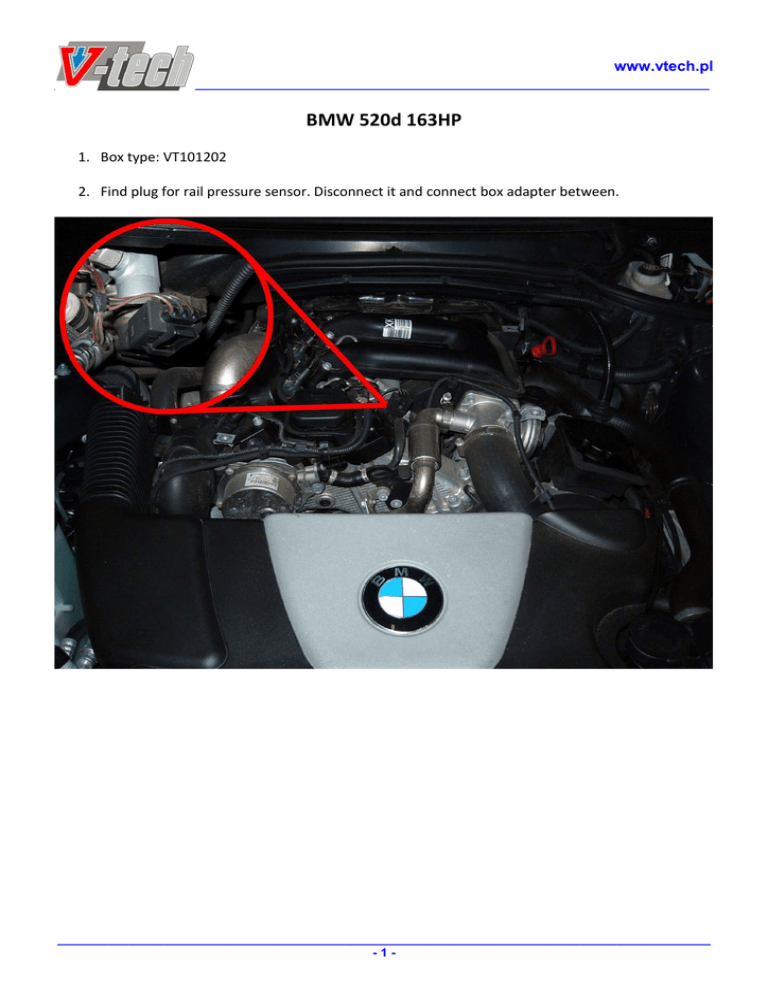 V-tech

www.vtech.pl

BMW 520d 163HP

1. Box type: VT101202

2. Find plug for rail pressure sensor. Disconnect it and connect box adapter between.

BMW

- 1 -