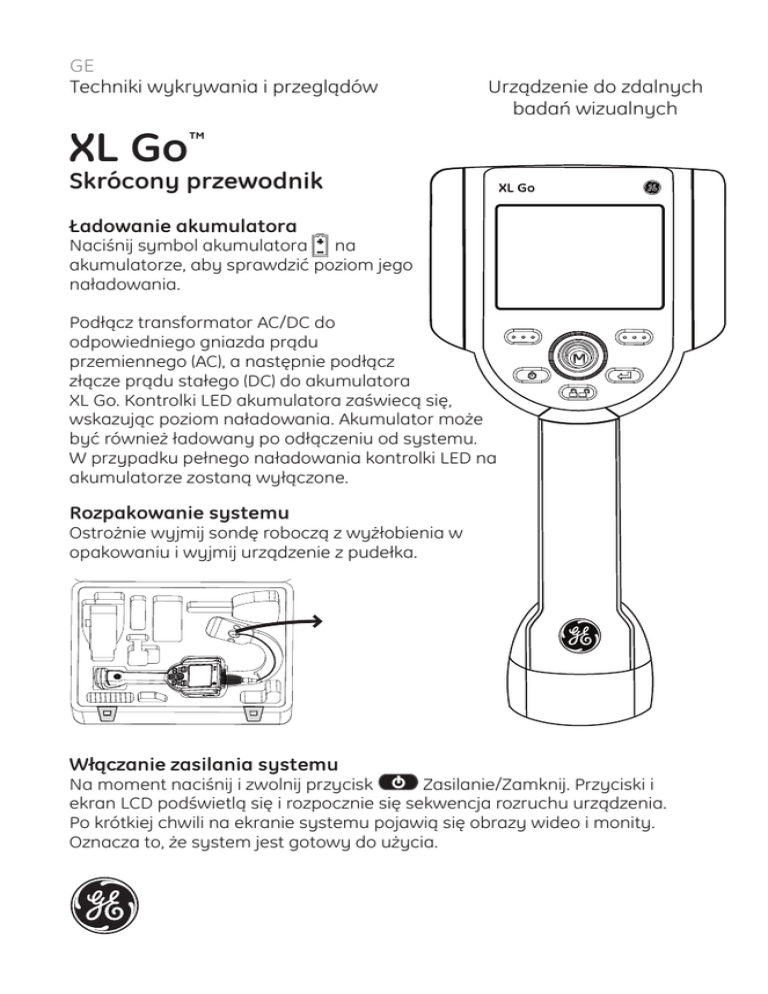 GE
Techniki wykrywania i przeglądów

Urządzenie do zdalnych badań wizualnych

XL Go™
Skrócony przewodnik

Ładowanie akumulatora
Naciśnij symbol akumulatora na akumulatorze, aby sprawdzić poziom jego naładowania.

Podłącz transformator AC/DC do odpowiedniego gniazda prądu przemiennego (AC), a następnie podłącz złącze prądu stałego (DC) do akumulatora XL Go. Kontrolki LED akumulatora zaświecą się, wskazując poziom naładowania. Akumulator może być również ładowany po odłączeniu od systemu. W przypadku pełnego naładowania kontrolki LED na akumulatorze zostaną wyłączone.

Rozpakowanie systemu
Ostrożnie wyjmij sondę roboczą z wyżłobienia w opakowaniu i wyjmij urządzenie z pudełka.

XL Go

M

Włączanie zasilania systemu
Na moment naciśnij i zwolnij przycisk Zasilanie/Zamknij. Przyciski i ekran LCD podświetlą się i rozpocznie się sekwencja rozruchu urządzenia. Po krótkiej chwili na ekranie systemu pojawią się obrazy wideo i monity. Oznacza to, że system jest gotowy do użycia.