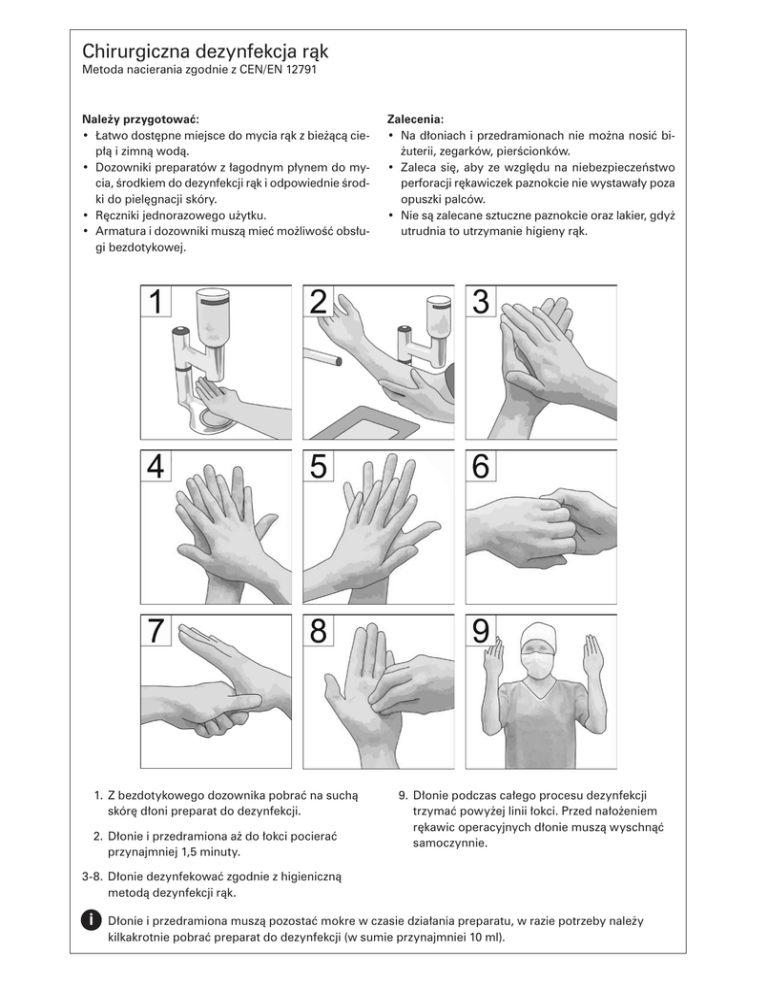 Chirurgiczna dezynfekcja rąk
Metoda nacierania zgodnie z CEN/EN 12791

Należy przygotować:
• Łatwo dostępne miejsce do mycia rąk z bieżącą ciepłą i zimną wodą.
• Dozowniki preparatów z łagodnym płynem do mycia, środkiem do dezynfekcji rąk i odpowiednie środki do pielęgnacji skóry.
• Ręczniki jednorazowego użytku.
• Armatura i dozowniki muszą mieć możliwość obsługi bezdotykowej.

Zalecenia:
• Na dłoniach i przedramionach nie można nosić biżuterii, zegarków, pierścionków.
• Zaleca się, aby ze względu na niebezpieczeństwo perforacji rękawiczek paznokcie nie wystawały poza opuszki palców.
• Nie są zalecane sztuczne paznokcie oraz lakier, gdyż utrudnia to utrzymanie higieny rąk.

1
2
3
4
5
6
7
8
9

1. Z bezdotykowego dozownika pobrać na suchą skórę dłoni preparat do dezynfekcji.

2. Dłonie i przedramiona aż do łokci pocierać przynajmniej 1,5 minuty.

3-8. Dłonie dezynfekować zgodnie z higieniczną metodą dezynfekcji rąk.

9. Dłonie podczas całego procesu dezynfekcji trzymać powyżej linii łokci. Przed nałożeniem rękawic operacyjnych dłonie muszą wyschnąć samoczynnie.

i Dłonie i przedramiona muszą pozostać mokre w czasie działania preparatu, w razie potrzeby należy kilkakrotnie pobrać preparat do dezynfekcji (w sumie przynajmniej 10 ml).