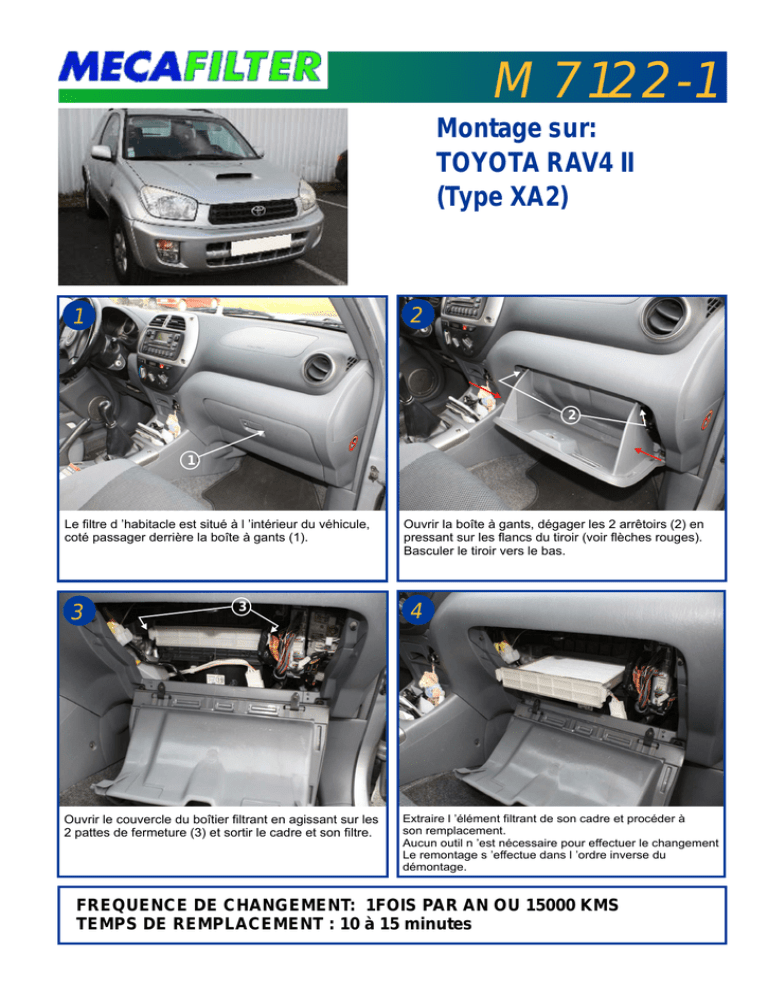 MECAFILTER

M 7122-1

Montage sur:
TOYOTA RAV4 II
(Type XA2)

1

1

Le filtre d 'habitacle est situé à l 'intérieur du véhicule, coté passager derrière la boîte à gants (1).

2

2

Ouvrir la boîte à gants, dégager les 2 arrêtoirs (2) en pressant sur les flancs du tiroir (voir flèches rouges). Basculer le tiroir vers le bas.

3

3

Ouvrir le couvercle du boîtier filtrant en agissant sur les 2 pattes de fermeture (3) et sortir le cadre et son filtre.

4

Extraire l 'élément filtrant de son cadre et procéder à son remplacement.
Aucun outil n 'est nécessaire pour effectuer le changement
Le remontage s 'effectue dans l 'ordre inverse du démontage.

FREQUENCE DE CHANGEMENT: 1FOIS PAR AN OU 15000 KMS
TEMPS DE REMPLACEMENT : 10 à 15 minutes