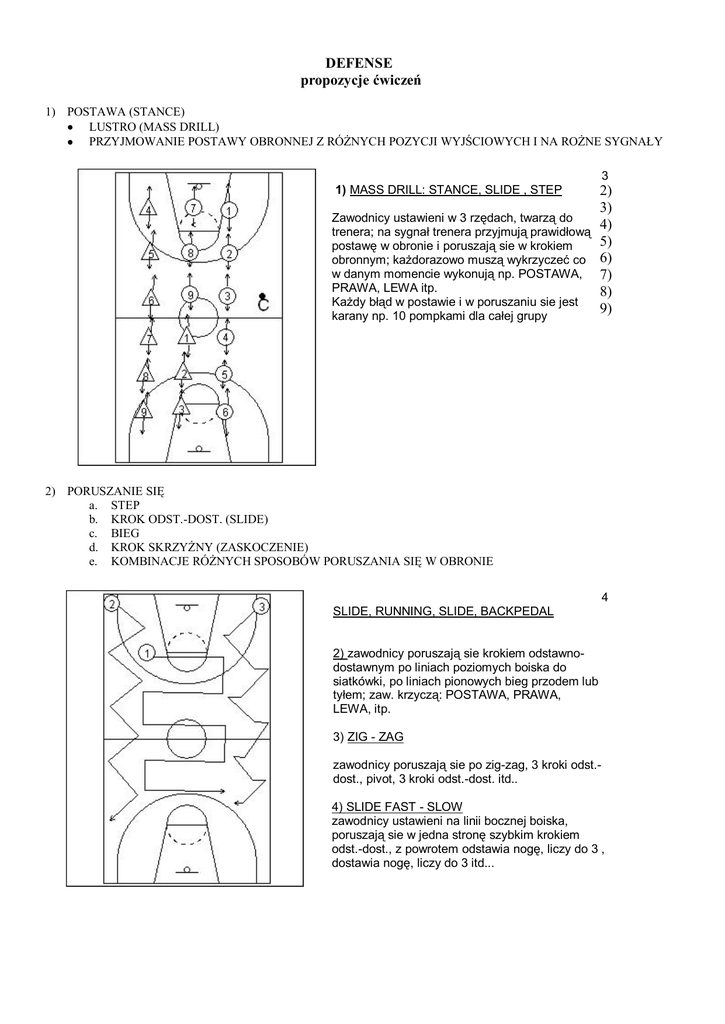 DEFENSE
propozycje ćwiczeń

1) POSTAWA (STANCE)
• LUSTRO (MASS DRILL)
• PRZYJMOWANIE POSTAWY OBRONNEJ Z RÓŻNYCH POZYCJI WYJŚCIOWYCH I NA ROŻNE SYGNAŁY

4 7 1
5 8 2
6 9 3 C
7 1 4
8 2 5
9 3 6

1) MASS DRILL: STANCE, SLIDE , STEP

Zawodnicy ustawieni w 3 rzędach, twarzą do trenera; na sygnał trenera przyjmują prawidłową postawę w obronie i poruszają sie w krokiem obronnym; każdorazowo muszą wykrzyczeć co w danym momencie wykonują np. POSTAWA, PRAWA, LEWA itp.
Każdy błąd w postawie i w poruszaniu sie jest karany np. 10 pompkami dla całej grupy

3
2)
3)
4)
5)
6)
7)
8)
9)

2) PORUSZANIE SIĘ
a. STEP
b. KROK ODST.-DOST. (SLIDE)
c. BIEG
d. KROK SKRZYŻNY (ZASKOCZENIE)
e. KOMBINACJE RÓŻNYCH SPOSOBÓW PORUSZANIA SIĘ W OBRONIE

2 3
1

4
SLIDE, RUNNING, SLIDE, BACKPEDAL

2) zawodnicy poruszają sie krokiem odstawno-dostawnym po liniach poziomych boiska do siatkówki, po liniach pionowych bieg przodem lub tyłem; zaw. krzyczą: POSTAWA, PRAWA, LEWA, itp.

3) ZIG - ZAG

zawodnicy poruszają sie po zig-zag, 3 kroki odst.-dost., pivot, 3 kroki odst.-dost. itd..

4) SLIDE FAST - SLOW
zawodnicy ustawieni na linii bocznej boiska, poruszają sie w jedna stronę szybkim krokiem odst.-dost., z powrotem odstawia nogę, liczy do 3 , dostawia nogę, liczy do 3 itd...