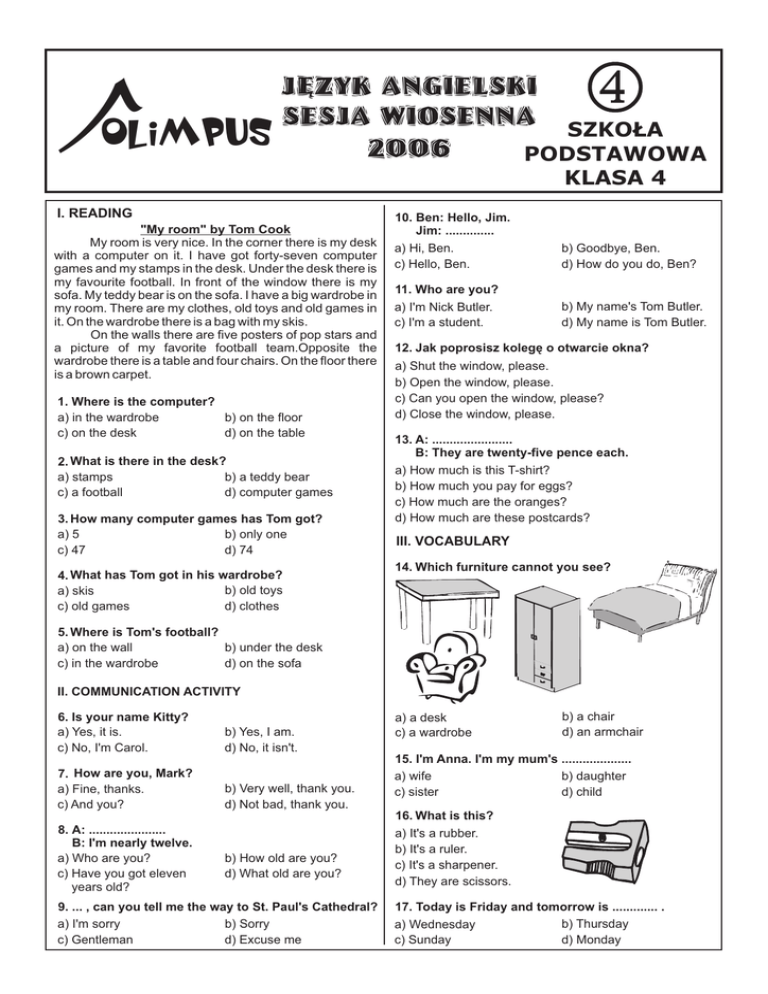 OLiMPUS

JĘZYK ANGIELSKI
SESJA WIOSENNA
2006

4
SZKOŁA PODSTAWOWA KLASA 4

I. READING

"My room" by Tom Cook

My room is very nice. In the corner there is my desk with a computer on it. I have got forty-seven computer games and my stamps in the desk. Under the desk there is my favourite football. In front of the window there is my sofa. My teddy bear is on the sofa. I have a big wardrobe in my room. There are my clothes, old toys and old games in it. On the wardrobe there is a bag with my skis.

On the walls there are five posters of pop stars and a picture of my favorite football team.Opposite the wardrobe there is a table and four chairs. On the floor there is a brown carpet.

1. Where is the computer?
a) in the wardrobe
b) on the floor
c) on the desk
d) on the table

2. What is there in the desk?
a) stamps
b) a teddy bear
c) a football
d) computer games

3. How many computer games has Tom got?
a) 5
b) only one
c) 47
d) 74

4. What has Tom got in his wardrobe?
a) skis
b) old toys
c) old games
d) clothes

5. Where is Tom's football?
a) on the wall
b) under the desk
c) in the wardrobe
d) on the sofa

II. COMMUNICATION ACTIVITY

6. Is your name Kitty?
a) Yes, it is.
b) Yes, I am.
c) No, I'm Carol.
d) No, it isn't.

7. How are you, Mark?
a) Fine, thanks.
b) Very well, thank you.
c) And you?
d) Not bad, thank you.

8. A: ......................
B: I'm nearly twelve.
a) Who are you?
b) How old are you?
c) Have you got eleven years old?
d) What old are you?

9. ... , can you tell me the way to St. Paul's Cathedral?
a) I'm sorry
b) Sorry
c) Gentleman
d) Excuse me

10. Ben: Hello, Jim.
Jim: ..............
a) Hi, Ben.
b) Goodbye, Ben.
c) Hello, Ben.
d) How do you do, Ben?

11. Who are you?
a) I'm Nick Butler.
b) My name's Tom Butler.
c) I'm a student.
d) My name is Tom Butler.

12. Jak poprosisz kolegę o otwarcie okna?
a) Shut the window, please.
b) Open the window, please.
c) Can you open the window, please?
d) Close the window, please.

13. A: .......................
B: They are twenty-five pence each.
a) How much is this T-shirt?
b) How much you pay for eggs?
c) How much are the oranges?
d) How much are these postcards?

III. VOCABULARY

14. Which furniture cannot you see?
a) a desk
b) a chair
c) a wardrobe
d) an armchair

15. I'm Anna. I'm my mum's ....................
a) wife
b) daughter
c) sister
d) child

16. What is this?
a) It's a rubber.
b) It's a ruler.
c) It's a sharpener.
d) They are scissors.

17. Today is Friday and tomorrow is ............. .
a) Wednesday
b) Thursday
c) Sunday
d) Monday