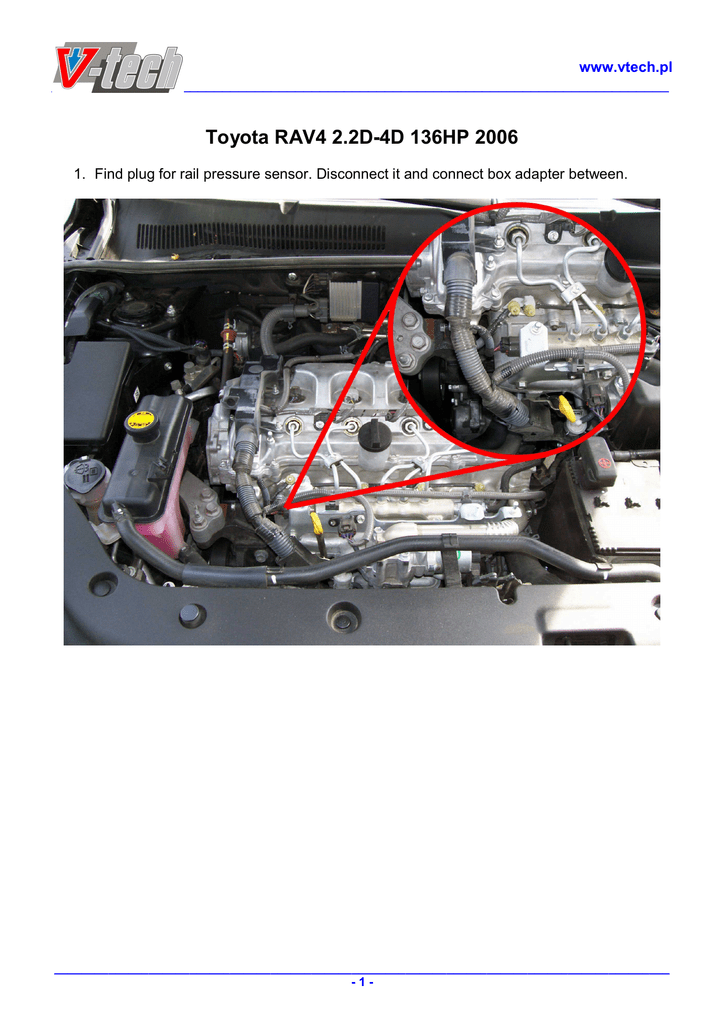 V-tech

www.vtech.pl

Toyota RAV4 2.2D-4D 136HP 2006

1. Find plug for rail pressure sensor. Disconnect it and connect box adapter between.

- 1 -