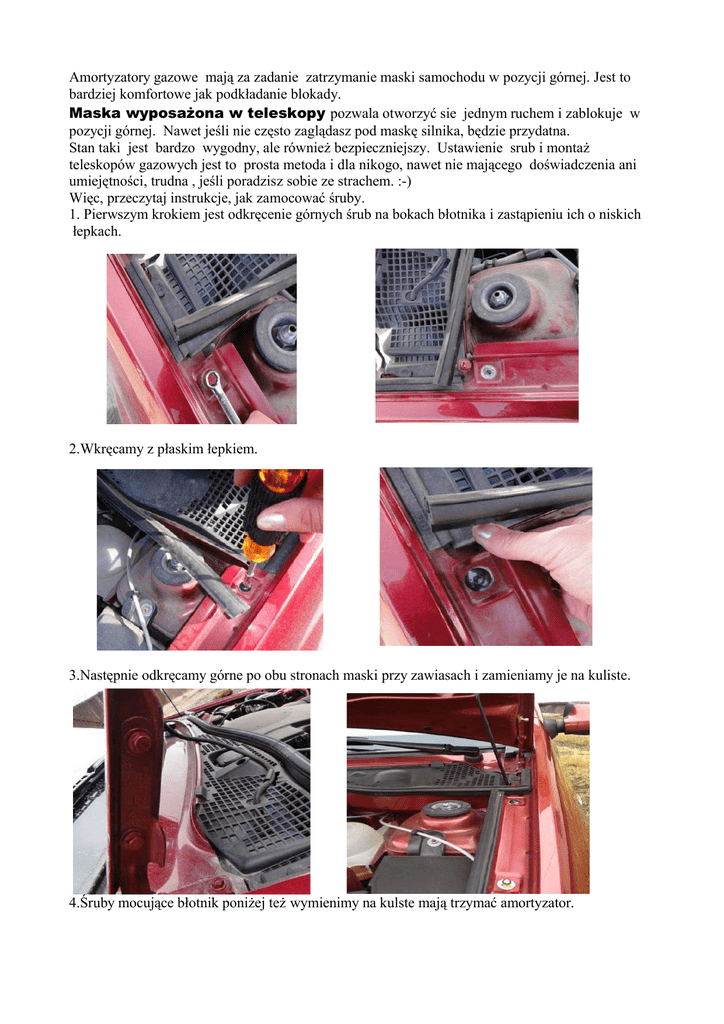 Amortyzatory gazowe mają za zadanie zatrzymanie maski samochodu w pozycji górnej. Jest to bardziej komfortowe jak podkładanie blokady.
Maska wyposażona w teleskopy pozwala otworzyć sie jednym ruchem i zablokuje w pozycji górnej. Nawet jeśli nie często zaglądasz pod maskę silnika, będzie przydatna.
Stan taki jest bardzo wygodny, ale również bezpieczniejszy. Ustawienie srub i montaż teleskopów gazowych jest to prosta metoda i dla nikogo, nawet nie mającego doświadczenia ani umiejętności, trudna , jeśli poradzisz sobie ze strachem. :-)
Więc, przeczytaj instrukcje, jak zamocować śruby.
1. Pierwszym krokiem jest odkręcenie górnych śrub na bokach błotnika i zastąpieniu ich o niskich łepkach.

2.Wkręcamy z płaskim łepkiem.

3.Następnie odkręcamy górne po obu stronach maski przy zawiasach i zamieniamy je na kuliste.

4.Śruby mocujące błotnik poniżej też wymienimy na kulste mają trzymać amortyzator.