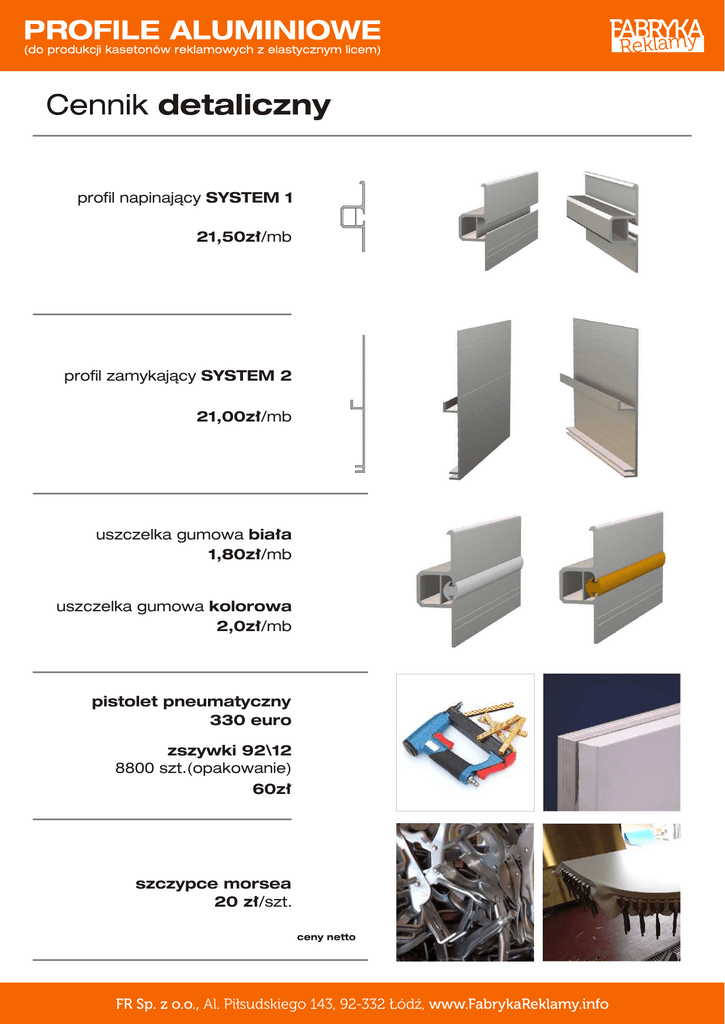 PROFILE ALUMINIOWE
(do produkcji kasetonów reklamowych z elastycznym licem)

FABRYKA Reklamy

Cennik detaliczny

profil napinający SYSTEM 1

21,50zł/mb

profil zamykający SYSTEM 2

21,00zł/mb

uszczelka gumowa biała
1,80zł/mb

uszczelka gumowa kolorowa
2,0zł/mb

pistolet pneumatyczny
330 euro

zszywki 92\12
8800 szt.(opakowanie)
60zł

szczypce morsea
20 zł/szt.

ceny netto

FR Sp. z o.o., Al. Piłsudskiego 143, 92-332 Łódź, www.FabrykaReklamy.info