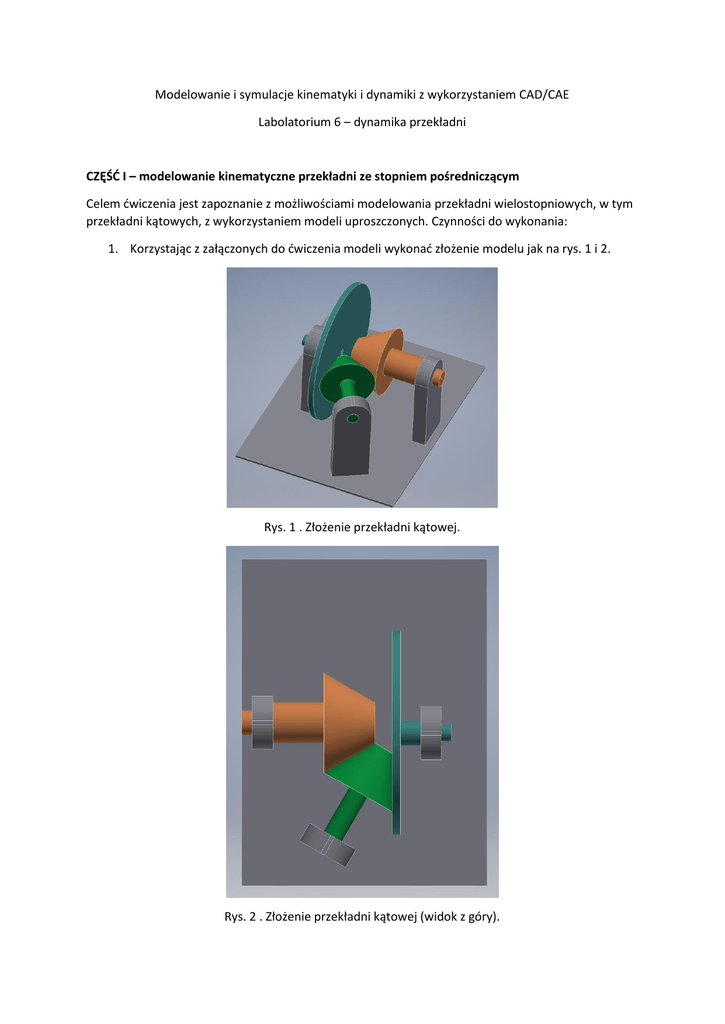 Modelowanie i symulacje kinematyki i dynamiki z wykorzystaniem CAD/CAE

Labolatorium 6 – dynamika przekładni

CZĘŚĆ I – modelowanie kinematyczne przekładni ze stopniem pośredniczącym

Celem ćwiczenia jest zapoznanie z możliwościami modelowania przekładni wielostopniowych, w tym przekładni kątowych, z wykorzystaniem modeli uproszczonych. Czynności do wykonania:

1. Korzystając z załączonych do ćwiczenia modeli wykonać złożenie modelu jak na rys. 1 i 2.

Rys. 1 . Złożenie przekładni kątowej.

Rys. 2 . Złożenie przekładni kątowej (widok z góry).