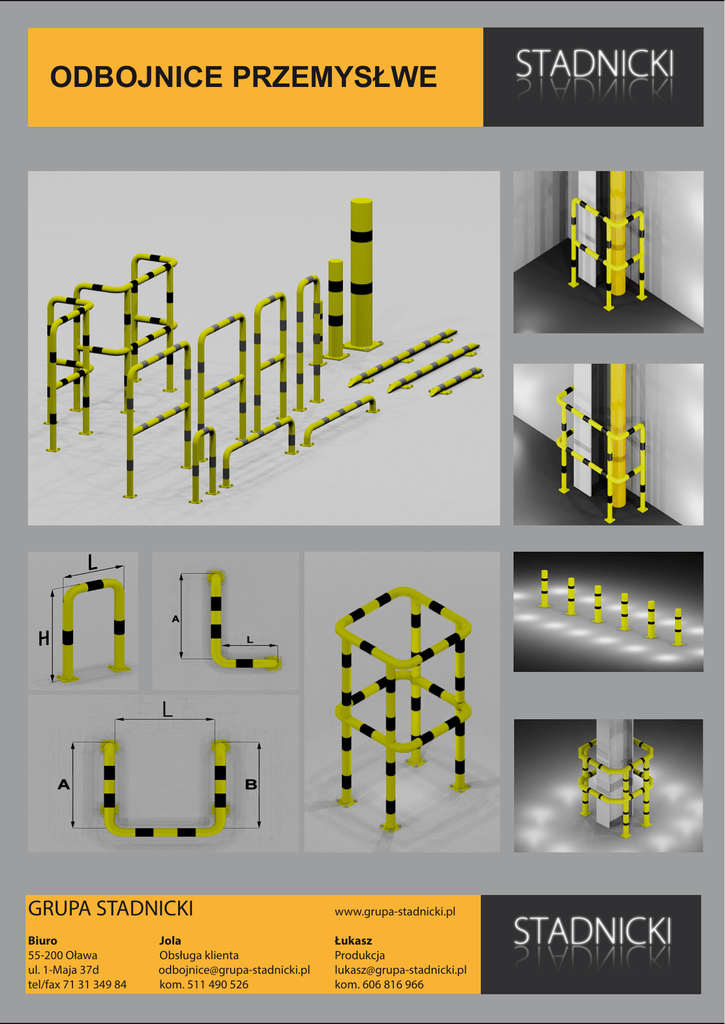 ODBOJNICE PRZEMYSŁWE

STADNICKI

L

H

A

L

L

A

B

GRUPA STADNICKI

www.grupa-stadnicki.pl

Biuro
55-200 Oława
ul. 1-Maja 37d
tel/fax 71 31 349 84

Jola
Obsługa klienta
odbojnice@grupa-stadnicki.pl
kom. 511 490 526

Łukasz
Produkcja
lukasz@grupa-stadnicki.pl
kom. 606 816 966

STADNICKI