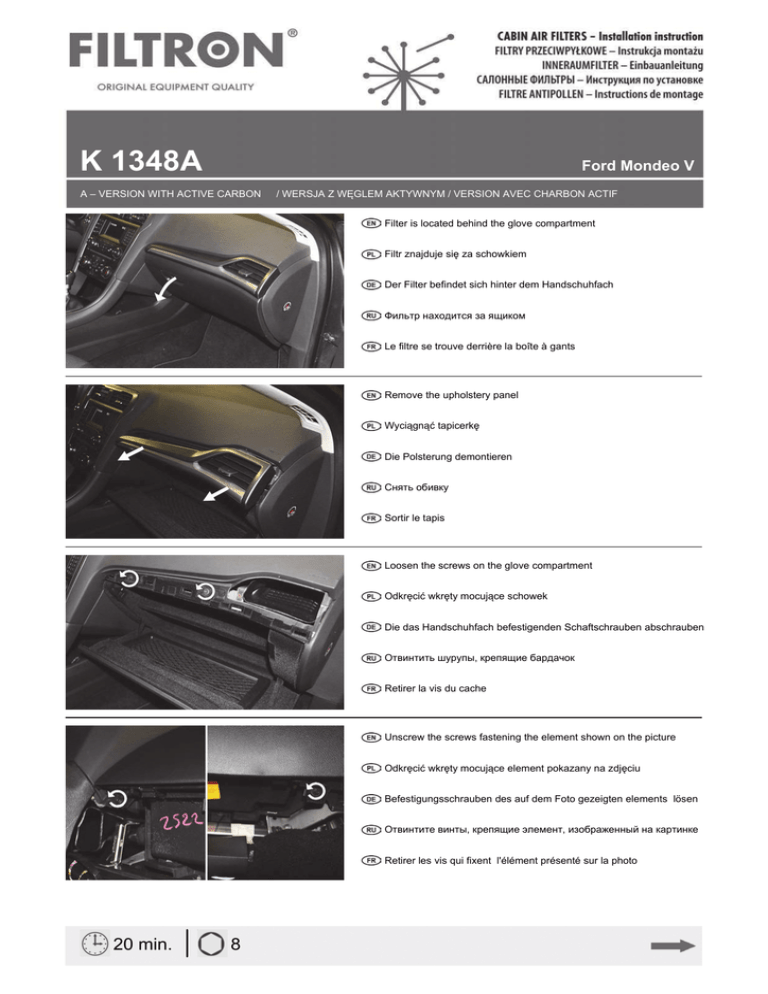 FILTRON®
ORIGINAL EQUIPMENT QUALITY

CABIN AIR FILTERS – Installation instruction
FILTRY PRZECIWPYŁKOWE – Instrukcja montażu
INNERAUMFILTER – Einbauanleitung
САЛОННЫЕ ФИЛЬТРЫ – Инструкция по установке
FILTRE ANTIPOLLEN – Instructions de montage

K 1348A
Ford Mondeo V

A – VERSION WITH ACTIVE CARBON / WERSJA Z WĘGLEM AKTYWNYM / VERSION AVEC CHARBON ACTIF

EN Filter is located behind the glove compartment
PL Filtr znajduje się za schowkiem
DE Der Filter befindet sich hinter dem Handschuhfach
RU Фильтр находится за ящиком
FR Le filtre se trouve derrière la boîte à gants

EN Remove the upholstery panel
PL Wyciągnąć tapicerkę
DE Die Polsterung demontieren
RU Снять обивку
FR Sortir le tapis

EN Loosen the screws on the glove compartment
PL Odkręcić wkręty mocujące schowek
DE Die das Handschuhfach befestigenden Schaftschrauben abschrauben
RU Отвинтить шурупы, крепящие бардачок
FR Retirer la vis du cache

2522

EN Unscrew the screws fastening the element shown on the picture
PL Odkręcić wkręty mocujące element pokazany na zdjęciu
DE Befestigungsschrauben des auf dem Foto gezeigten elements lösen
RU Отвинтите винты, крепящие элемент, изображенный на картинке
FR Retirer les vis qui fixent l'élément présenté sur la photo

20 min. 8