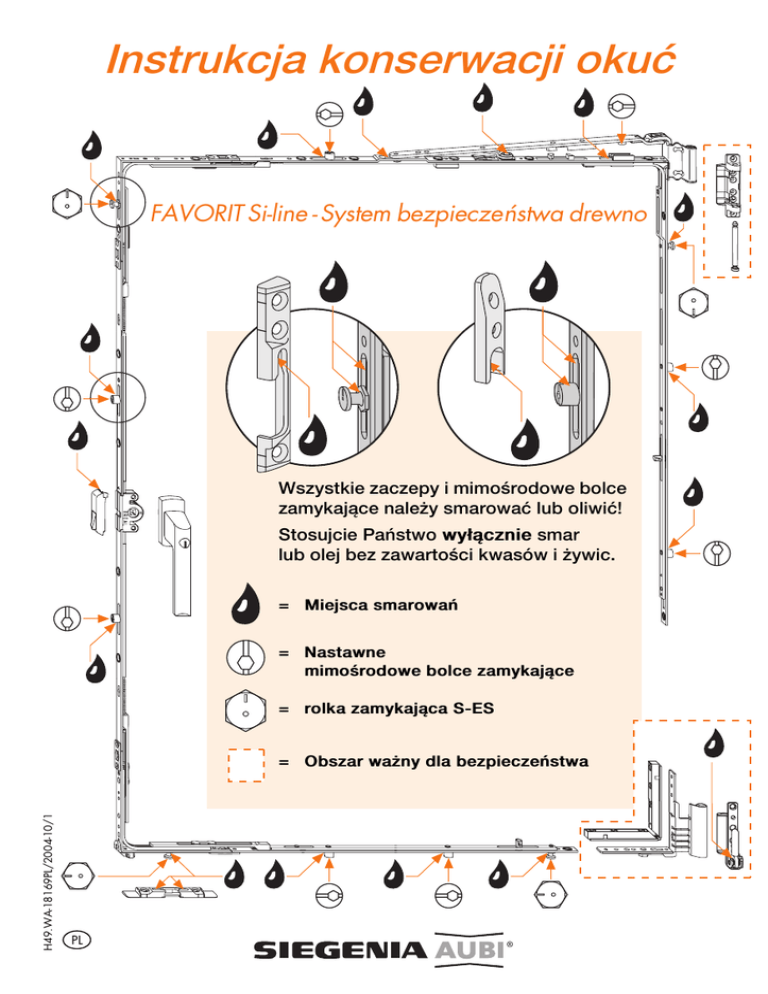 Instrukcja konserwacji okuć

FAVORIT Si-line - System bezpieczeństwa drewno

Wszystkie zaczepy i mimośrodowe bolce zamykające należy smarować lub oliwić!

Stosujcie Państwo **wyłącznie** smar lub olej bez zawartości kwasów i żywic.

= Miejsca smarowań

= Nastawne mimośrodowe bolce zamykające

= rolka zamykająca S-ES

= Obszar ważny dla bezpieczeństwa

H49.WA-18169PL/2004-10/1

PL

SIEGENIA AUBI®