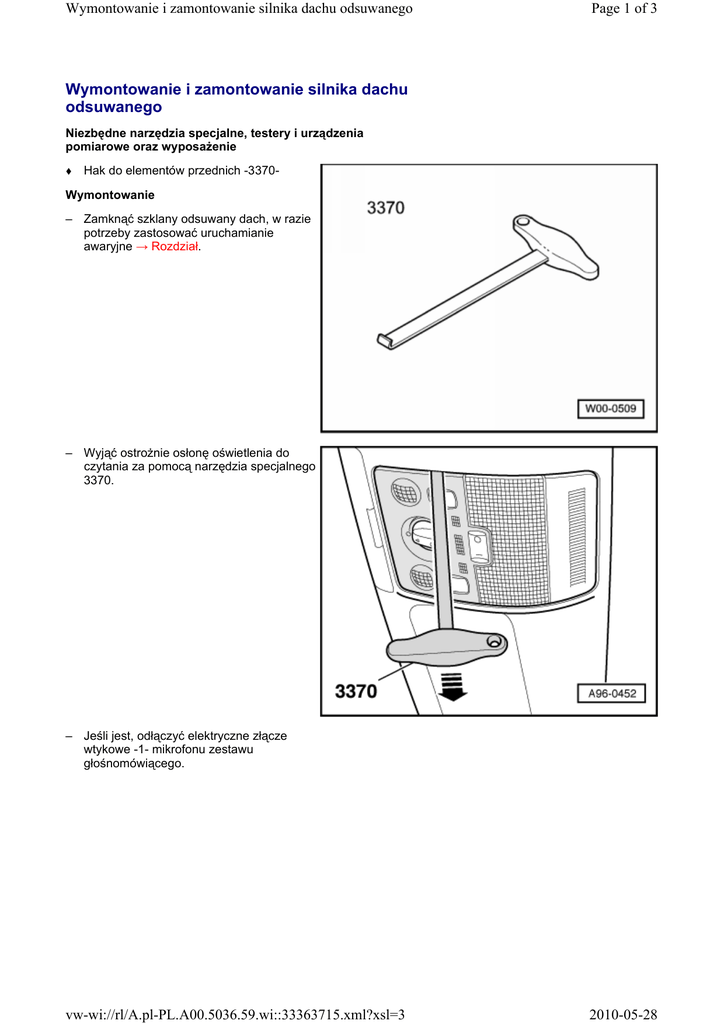 Wymontowanie i zamontowanie silnika dachu odsuwanego

Page 1 of 3

Wymontowanie i zamontowanie silnika dachu odsuwanego

Niezbędne narzędzia specjalne, testery i urządzenia pomiarowe oraz wyposażenie

♦ Hak do elementów przednich -3370-

Wymontowanie

– Zamknąć szklany odsuwany dach, w razie potrzeby zastosować uruchamianie awaryjne → Rozdział.

3370

W00-0509

– Wyjąć ostrożnie osłonę oświetlenia do czytania za pomocą narzędzia specjalnego 3370.

3370

A96-0452

– Jeśli jest, odłączyć elektryczne złącze wtykowe -1- mikrofonu zestawu głośnomówiącego.

vw-wi://rl/A.pl-PL.A00.5036.59.wi::33363715.xml?xsl=3

2010-05-28