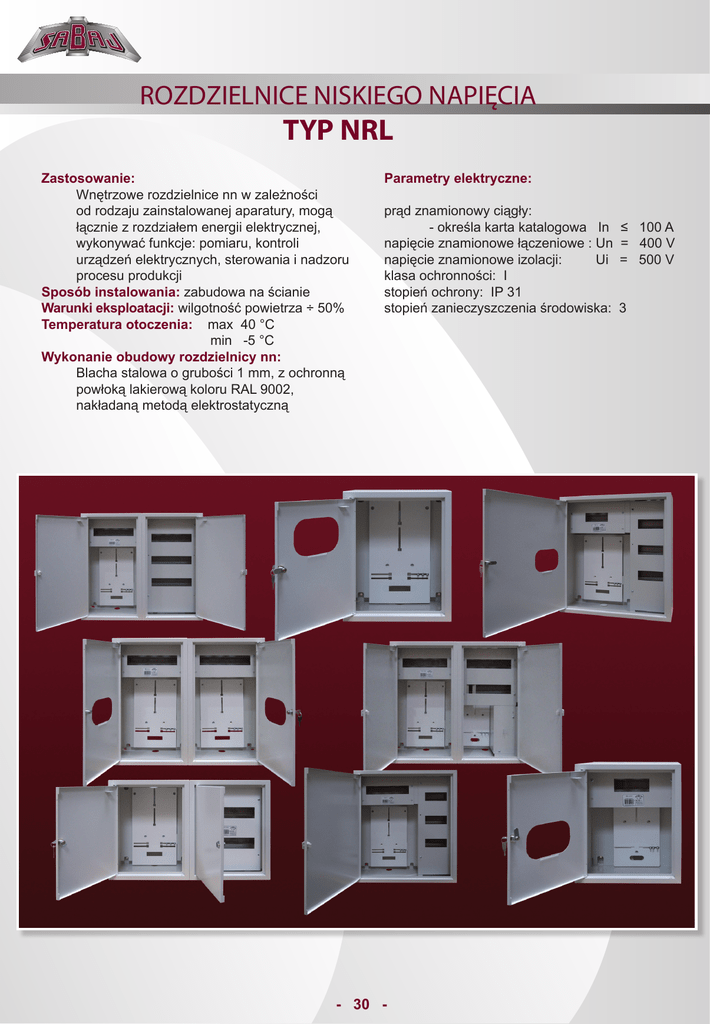 SABAJ

ROZDZIELNICE NISKIEGO NAPIĘCIA
TYP NRL

Zastosowanie:
Wnętrzowe rozdzielnice nn w zależności od rodzaju zainstalowanej aparatury, mogą łącznie z rozdziałem energii elektrycznej, wykonywać funkcje: pomiaru, kontroli urządzeń elektrycznych, sterowania i nadzoru procesu produkcji
Sposób instalowania: zabudowa na ścianie
Warunki eksploatacji: wilgotność powietrza ÷ 50%
Temperatura otoczenia: max 40 °C
min -5 °C
Wykonanie obudowy rozdzielnicy nn:
Blacha stalowa o grubości 1 mm, z ochronną powłoką lakierową koloru RAL 9002, nakładaną metodą elektrostatyczną

Parametry elektryczne:

prąd znamionowy ciągły:
- określa karta katalogowa In ≤ 100 A
napięcie znamionowe łączeniowe : Un = 400 V
napięcie znamionowe izolacji: Ui = 500 V
klasa ochronności: I
stopień ochrony: IP 31
stopień zanieczyszczenia środowiska: 3

- 30 -