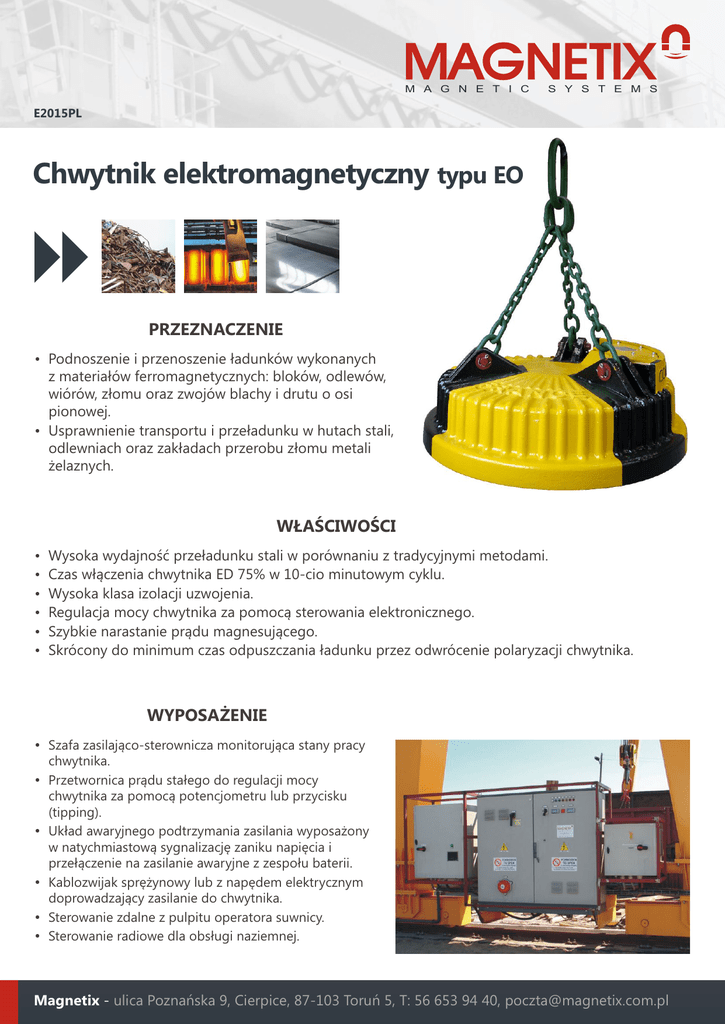 MAGNETIX
MAGNETIC SYSTEMS

E2015PL

Chwytnik elektromagnetyczny typu EO

PRZEZNACZENIE

• Podnoszenie i przenoszenie ładunków wykonanych z materiałów ferromagnetycznych: bloków, odlewów, wiórów, złomu oraz zwojów blachy i drutu o osi pionowej.
• Usprawnienie transportu i przeładunku w hutach stali, odlewniach oraz zakładach przerobu złomu metali żelaznych.

WŁAŚCIWOŚCI

• Wysoka wydajność przeładunku stali w porównaniu z tradycyjnymi metodami.
• Czas włączenia chwytnika ED 75% w 10-cio minutowym cyklu.
• Wysoka klasa izolacji uzwojenia.
• Regulacja mocy chwytnika za pomocą sterowania elektronicznego.
• Szybkie narastanie prądu magnesującego.
• Skrócony do minimum czas odpuszczania ładunku przez odwrócenie polaryzacji chwytnika.

WYPOSAŻENIE

• Szafa zasilająco-sterownicza monitorująca stany pracy chwytnika.
• Przetwornica prądu stałego do regulacji mocy chwytnika za pomocą potencjometru lub przycisku (tipping).
• Układ awaryjnego podtrzymania zasilania wyposażony w natychmiastową sygnalizację zaniku napięcia i przełączenie na zasilanie awaryjne z zespołu baterii.
• Kablozwijak sprężynowy lub z napędem elektrycznym doprowadzający zasilanie do chwytnika.
• Sterowanie zdalne z pulpitu operatora suwnicy.
• Sterowanie radiowe dla obsługi naziemnej.

Magnetix - ulica Poznańska 9, Cierpice, 87-103 Toruń 5, T: 56 653 94 40, poczta@magnetix.com.pl