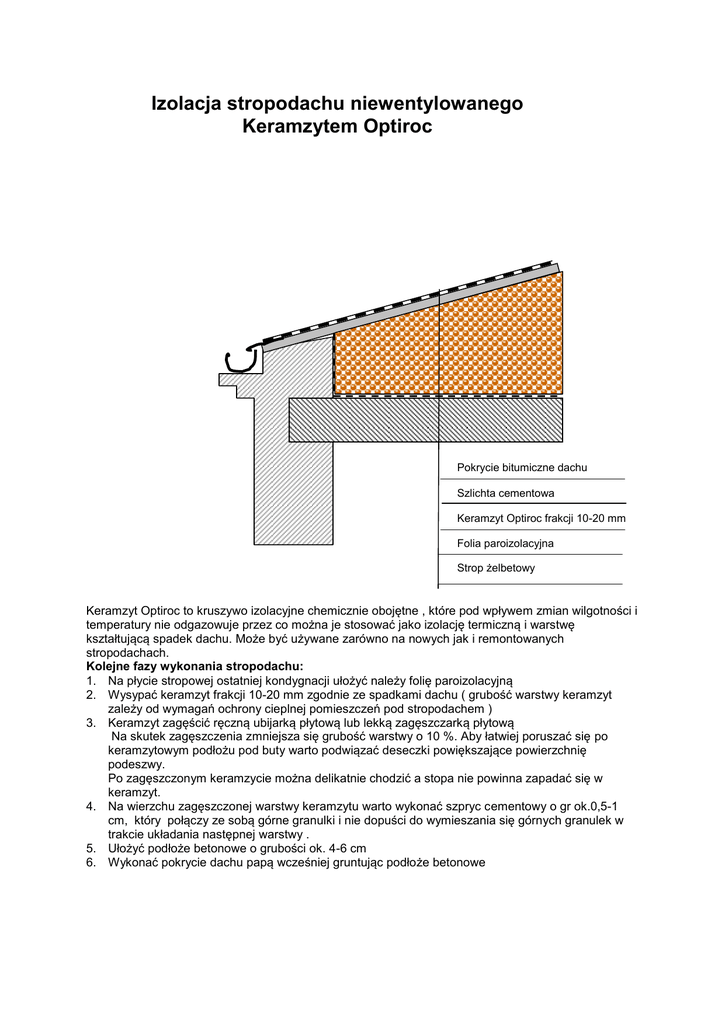 Izolacja stropodachu niewentylowanego
Keramzytem Optiroc

Pokrycie bitumiczne dachu

Szlichta cementowa

Keramzyt Optiroc frakcji 10-20 mm

Folia paroizolacyjna

Strop żelbetowy

Keramzyt Optiroc to kruszywo izolacyjne chemicznie obojętne , które pod wpływem zmian wilgotności i temperatury nie odgazowuje przez co można je stosować jako izolację termiczną i warstwę kształtującą spadek dachu. Może być używane zarówno na nowych jak i remontowanych stropodachach.
Kolejne fazy wykonania stropodachu:
1. Na płycie stropowej ostatniej kondygnacji ułożyć należy folię paroizolacyjną
2. Wysypać keramzyt frakcji 10-20 mm zgodnie ze spadkami dachu ( grubość warstwy keramzyt zależy od wymagań ochrony cieplnej pomieszczeń pod stropodachem )
3. Keramzyt zagęścić ręczną ubijarką płytową lub lekką zagęszczarką płytową
Na skutek zagęszczenia zmniejsza się grubość warstwy o 10 %. Aby łatwiej poruszać się po keramzytowym podłożu pod buty warto podwiązać deseczki powiększające powierzchnię podeszwy.
Po zagęszczonym keramzycie można delikatnie chodzić a stopa nie powinna zapadać się w keramzyt.
4. Na wierzchu zagęszczonej warstwy keramzytu warto wykonać szpryc cementowy o gr ok.0,5-1 cm, który połączy ze sobą górne granulki i nie dopuści do wymieszania się górnych granulek w trakcie układania następnej warstwy .
5. Ułożyć podłoże betonowe o grubości ok. 4-6 cm
6. Wykonać pokrycie dachu papą wcześniej gruntując podłoże betonowe