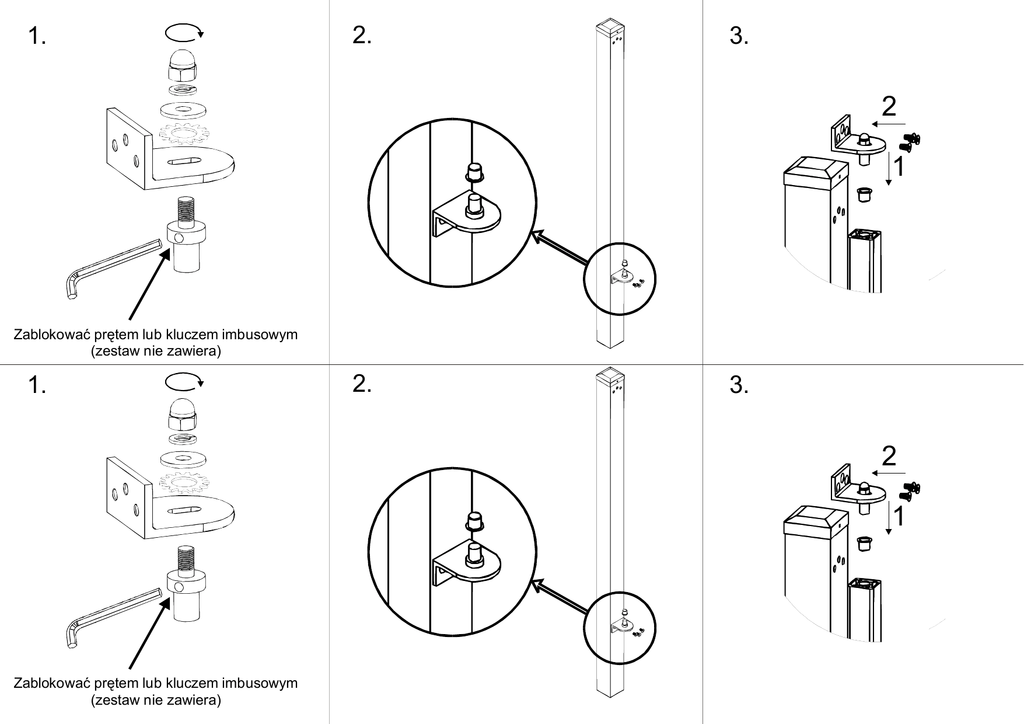 1.

Zablokować prętem lub kluczem imbusowym (zestaw nie zawiera)

2.

3.

2

1

1.

Zablokować prętem lub kluczem imbusowym (zestaw nie zawiera)

2.

3.

2

1