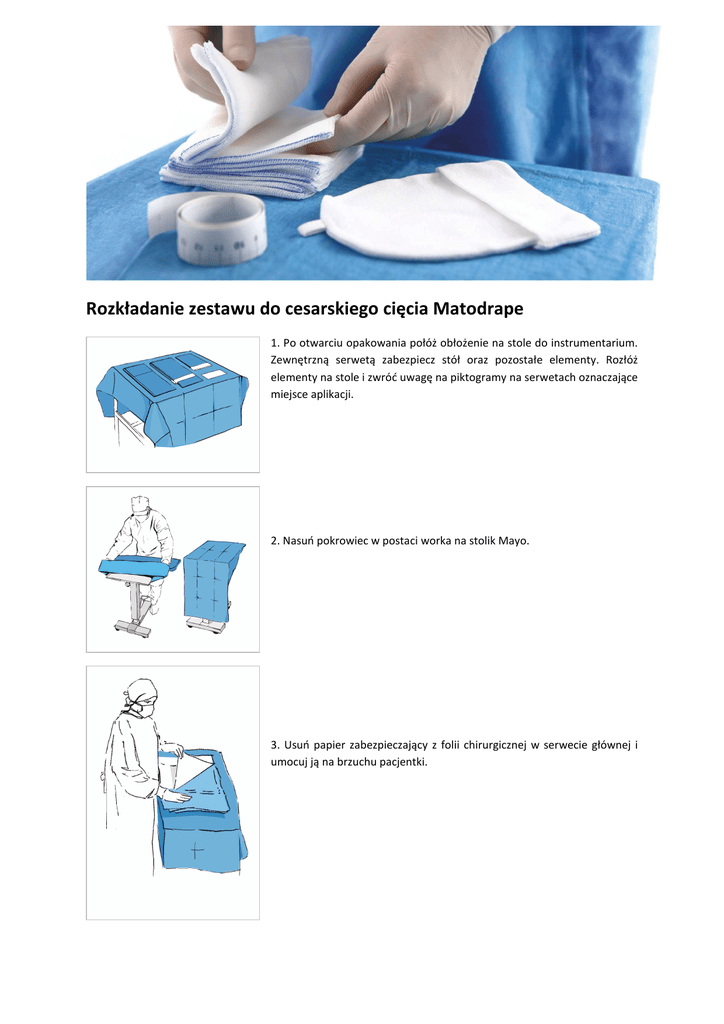 Rozkładanie zestawu do cesarskiego cięcia Matodrape

1. Po otwarciu opakowania połóż obłożenie na stole do instrumentarium. Zewnętrzną serwetą zabezpiecz stół oraz pozostałe elementy. Rozłóż elementy na stole i zwróć uwagę na piktogramy na serwetach oznaczające miejsce aplikacji.

2. Nasuń pokrowiec w postaci worka na stolik Mayo.

3. Usuń papier zabezpieczający z folii chirurgicznej w serwecie głównej i umocuj ją na brzuchu pacjentki.