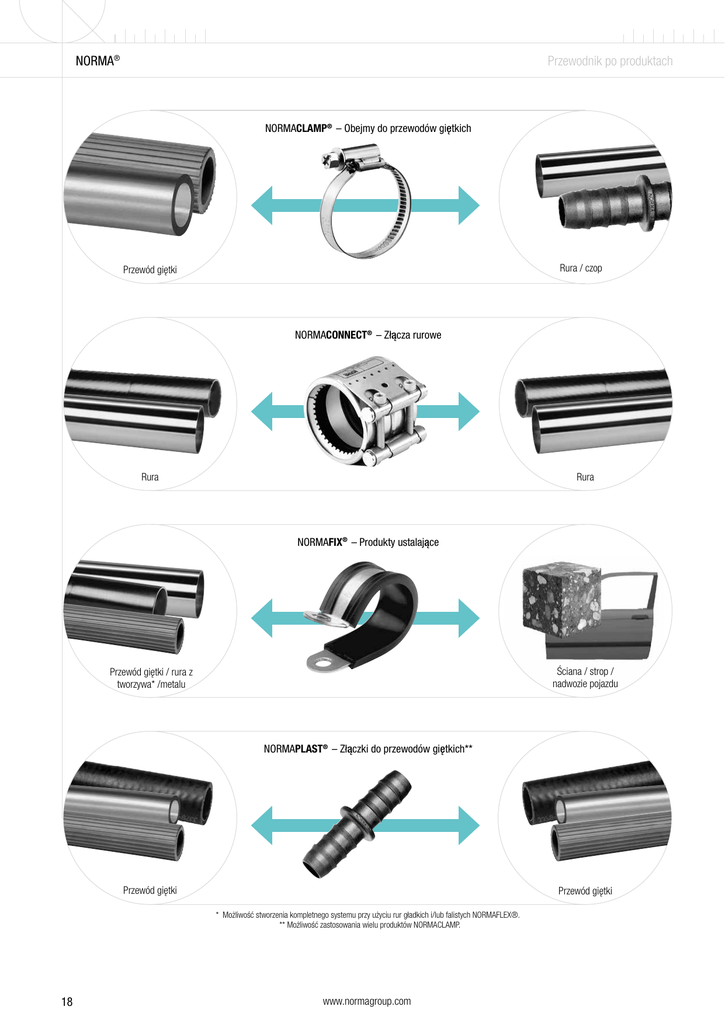 NORMA®

Przewodnik po produktach

NORMACLAMP® – Obejmy do przewodów giętkich

Przewód giętki

Rura / czop

NORMACONNECT® – Złącza rurowe

Rura

Rura

NORMAFIX® – Produkty ustalające

Przewód giętki / rura z tworzywa* /metalu

Ściana / strop / nadwozie pojazdu

NORMAPLAST® – Złączki do przewodów giętkich**

Przewód giętki

Przewód giętki

* Możliwość stworzenia kompletnego systemu przy użyciu rur gładkich i/lub falistych NORMAFLEX®.
** Możliwość zastosowania wielu produktów NORMACLAMP.

18

www.normagroup.com