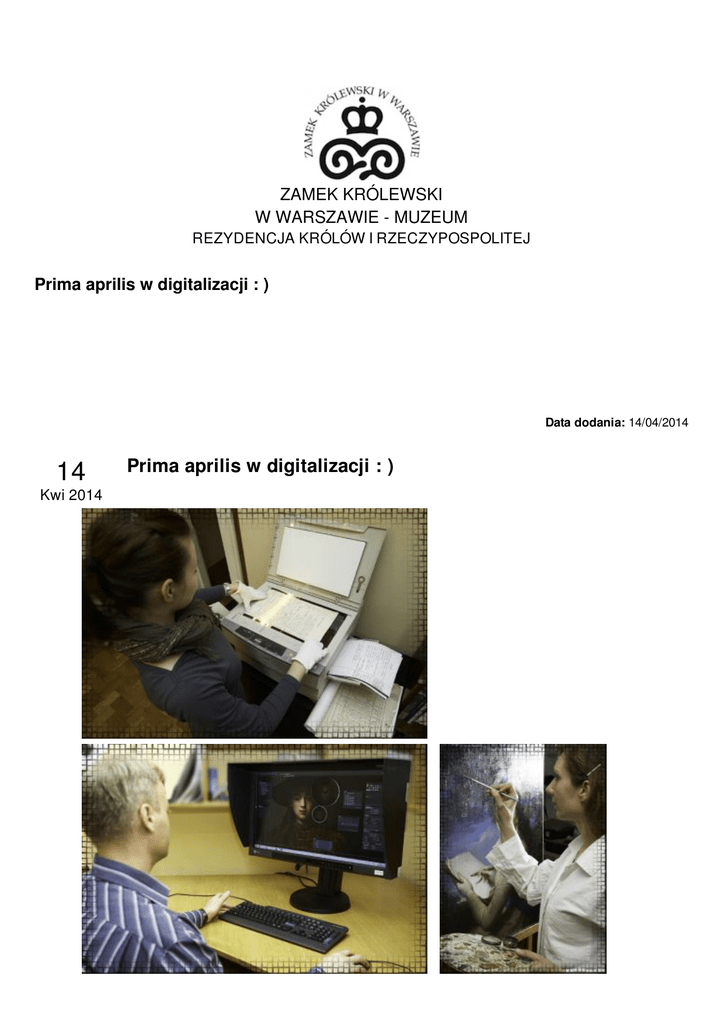 ZAMEK KRÓLEWSKI W WARSZAWIE

ZAMEK KRÓLEWSKI
W WARSZAWIE - MUZEUM
REZYDENCJA KRÓLÓW I RZECZYPOSPOLITEJ

Prima aprilis w digitalizacji : )

Data dodania: 14/04/2014

14
Kwi 2014

Prima aprilis w digitalizacji : )