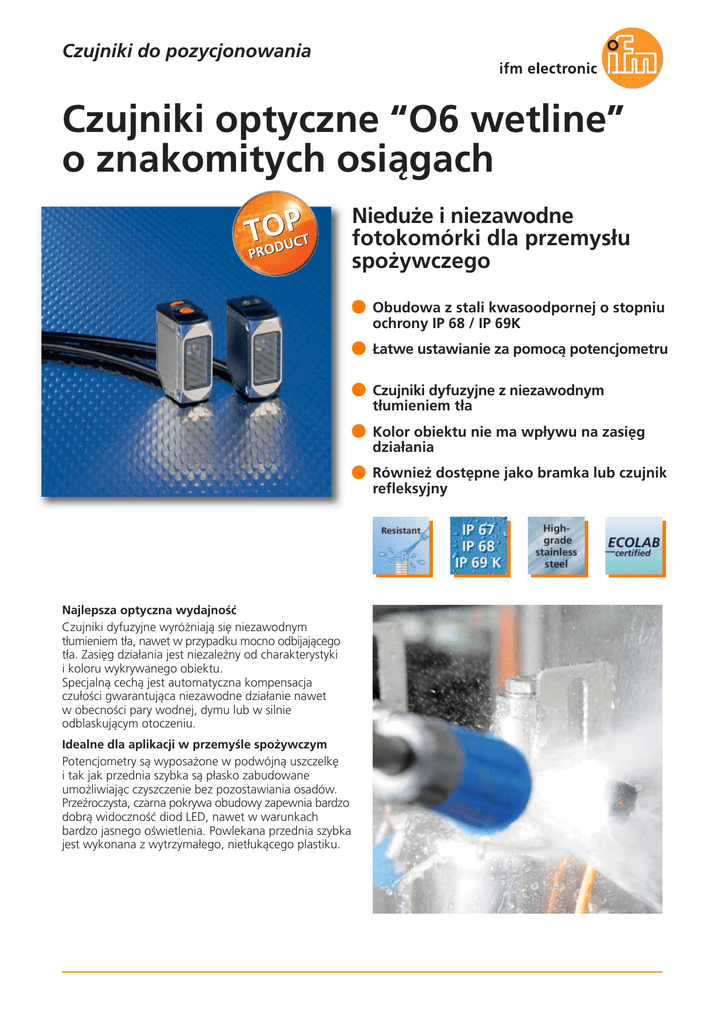 Czujniki do pozycjonowania

ifm electronic

ifm

Czujniki optyczne “O6 wetline” o znakomitych osiągach

TOP PRODUCT

Nieduże i niezawodne fotokomórki dla przemysłu spożywczego

Obudowa z stali kwasoodpornej o stopniu ochrony IP 68 / IP 69K

Łatwe ustawianie za pomocą potencjometru

Czujniki dyfuzyjne z niezawodnym tłumieniem tła

Kolor obiektu nie ma wpływu na zasięg działania

Również dostępne jako bramka lub czujnik refleksyjny

Resistant

IP 67
IP 68
IP 69 K

High-grade stainless steel

ECOLAB certified

Najlepsza optyczna wydajność

Czujniki dyfuzyjne wyróżniają się niezawodnym tłumieniem tła, nawet w przypadku mocno odbijającego tła. Zasięg działania jest niezależny od charakterystyki i koloru wykrywanego obiektu.
Specjalną cechą jest automatyczna kompensacja czułości gwarantująca niezawodne działanie nawet w obecności pary wodnej, dymu lub w silnie odblaskującym otoczeniu.

Idealne dla aplikacji w przemyśle spożywczym

Potencjometry są wyposażone w podwójną uszczelkę i tak jak przednia szybka są płasko zabudowane umożliwiając czyszczenie bez pozostawiania osadów. Przeźroczysta, czarna pokrywa obudowy zapewnia bardzo dobrą widoczność diod LED, nawet w warunkach bardzo jasnego oświetlenia. Powlekana przednia szybka jest wykonana z wytrzymałego, nietłukącego plastiku.