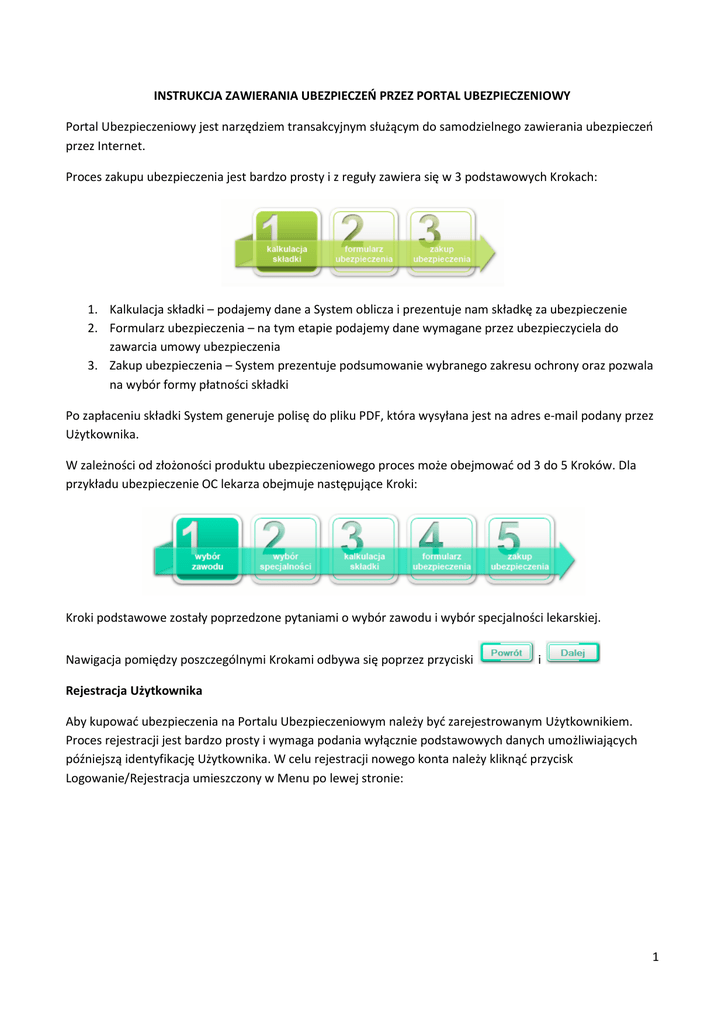 INSTRUKCJA ZAWIERANIA UBEZPIECZEŃ PRZEZ PORTAL UBEZPIECZENIOWY

Portal Ubezpieczeniowy jest narzędziem transakcyjnym służącym do samodzielnego zawierania ubezpieczeń przez Internet.

Proces zakupu ubezpieczenia jest bardzo prosty i z reguły zawiera się w 3 podstawowych Krokach:

1 kalkulacja składki 2 formularz ubezpieczenia 3 zakup ubezpieczenia

1. Kalkulacja składki – podajemy dane a System oblicza i prezentuje nam składkę za ubezpieczenie
2. Formularz ubezpieczenia – na tym etapie podajemy dane wymagane przez ubezpieczyciela do zawarcia umowy ubezpieczenia
3. Zakup ubezpieczenia – System prezentuje podsumowanie wybranego zakresu ochrony oraz pozwala na wybór formy płatności składki

Po zapłaceniu składki System generuje polisę do pliku PDF, która wysyłana jest na adres e-mail podany przez Użytkownika.

W zależności od złożoności produktu ubezpieczeniowego proces może obejmować od 3 do 5 Kroków. Dla przykładu ubezpieczenie OC lekarza obejmuje następujące Kroki:

1 wybór zawodu 2 wybór specjalności 3 kalkulacja składki 4 formularz ubezpieczenia 5 zakup ubezpieczenia

Kroki podstawowe zostały poprzedzone pytaniami o wybór zawodu i wybór specjalności lekarskiej.

Nawigacja pomiędzy poszczególnymi Krokami odbywa się poprzez przyciski Powrót i Dalej

Rejestracja Użytkownika

Aby kupować ubezpieczenia na Portalu Ubezpieczeniowym należy być zarejestrowanym Użytkownikiem. Proces rejestracji jest bardzo prosty i wymaga podania wyłącznie podstawowych danych umożliwiających późniejszą identyfikację Użytkownika. W celu rejestracji nowego konta należy kliknąć przycisk Logowanie/Rejestracja umieszczony w Menu po lewej stronie:

1