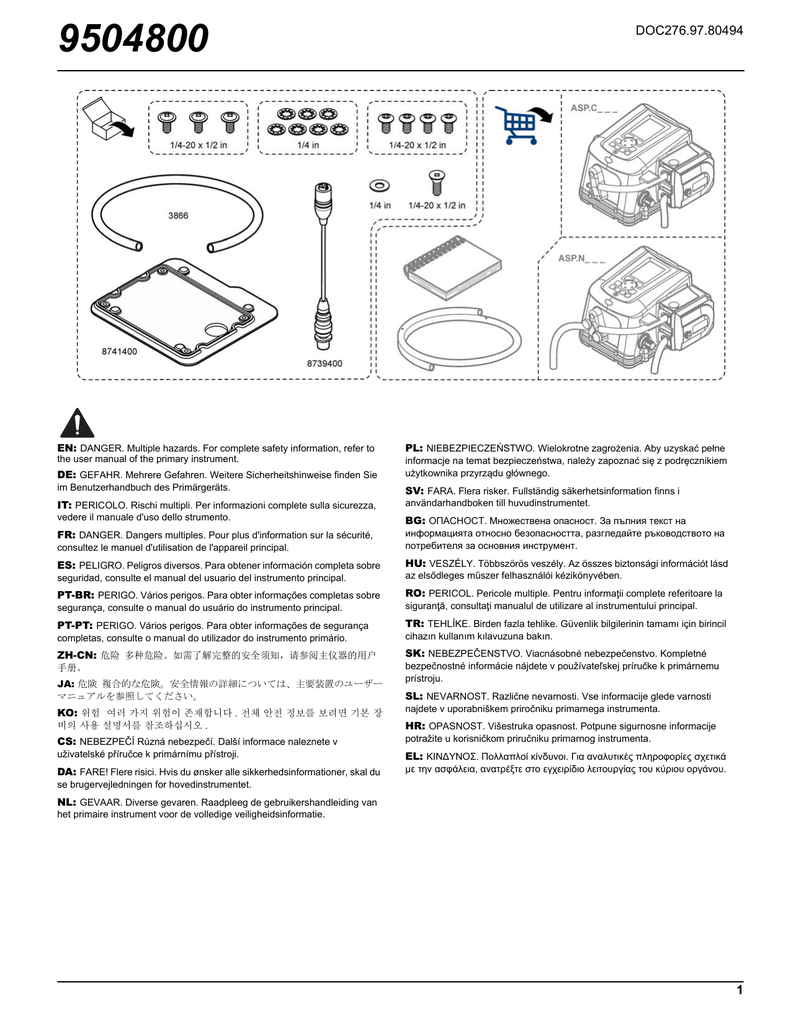 9504800

DOC276.97.80494

1/4-20 x 1/2 in

1/4 in

1/4-20 x 1/2 in

ASP.C_ _ _

3866

1/4 in

1/4-20 x 1/2 in

ASP.N_ _ _

8741400

8739400

EN: DANGER. Multiple hazards. For complete safety information, refer to the user manual of the primary instrument.

DE: GEFAHR. Mehrere Gefahren. Weitere Sicherheitshinweise finden Sie im Benutzerhandbuch des Primärgeräts.

IT: PERICOLO. Rischi multipli. Per informazioni complete sulla sicurezza, vedere il manuale d'uso dello strumento.

FR: DANGER. Dangers multiples. Pour plus d'information sur la sécurité, consultez le manuel d'utilisation de l'appareil principal.

ES: PELIGRO. Peligros diversos. Para obtener información completa sobre seguridad, consulte el manual del usuario del instrumento principal.

PT-BR: PERIGO. Vários perigos. Para obter informações completas sobre segurança, consulte o manual do usuário do instrumento principal.

PT-PT: PERIGO. Vários perigos. Para obter informações de segurança completas, consulte o manual do utilizador do instrumento primário.

ZH-CN: 危险 多种危险。如需了解完整的安全须知，请参阅主仪器的用户手册。

JA: 危険 複合的な危険。安全情報の詳細については、主要装置のユーザーマニュアルを参照してください。

KO: 위험 여러 가지 위험이 존재합니다 . 전체 안전 정보를 보려면 기본 장비의 사용 설명서를 참조하십시오 .

CS: NEBEZPEČÍ Různá nebezpečí. Další informace naleznete v uživatelské příručce k primárnímu přístroji.

DA: FARE! Flere risici. Hvis du ønsker alle sikkerhedsinformationer, skal du se brugervejledningen for hovedinstrumentet.

NL: GEVAAR. Diverse gevaren. Raadpleeg de gebruikershandleiding van het primaire instrument voor de volledige veiligheidsinformatie.

PL: NIEBEZPIECZEŃSTWO. Wielokrotne zagrożenia. Aby uzyskać pełne informacje na temat bezpieczeństwa, należy zapoznać się z podręcznikiem użytkownika przyrządu głównego.

SV: FARA. Flera risker. Fullständig säkerhetsinformation finns i användarhandboken till huvudinstrumentet.

BG: ОПАСНОСТ. Множествена опасност. За пълния текст на информацията относно безопасността, разгледайте ръководството на потребителя за основния инструмент.

HU: VESZÉLY. Többszörös veszély. Az összes biztonsági információt lásd az elsődleges műszer felhasználói kézikönyvében.

RO: PERICOL. Pericole multiple. Pentru informaţii complete referitoare la siguranţă, consultaţi manualul de utilizare al instrumentului principal.

TR: TEHLİKE. Birden fazla tehlike. Güvenlik bilgilerinin tamamı için birincil cihazın kullanım kılavuzuna bakın.

SK: NEBEZPEČENSTVO. Viacnásobné nebezpečenstvo. Kompletné bezpečnostné informácie nájdete v používateľskej príručke k primárnemu prístroju.

SL: NEVARNOST. Različne nevarnosti. Vse informacije glede varnosti najdete v uporabniškem priročniku primarnega instrumenta.

HR: OPASNOST. Višestruka opasnost. Potpune sigurnosne informacije potražite u korisničkom priručniku primarnog instrumenta.

EL: ΚΙΝΔΥΝΟΣ. Πολλαπλοί κίνδυνοι. Για αναλυτικές πληροφορίες σχετικά με την ασφάλεια, ανατρέξτε στο εγχειρίδιο λειτουργίας του κύριου οργάνου.

1