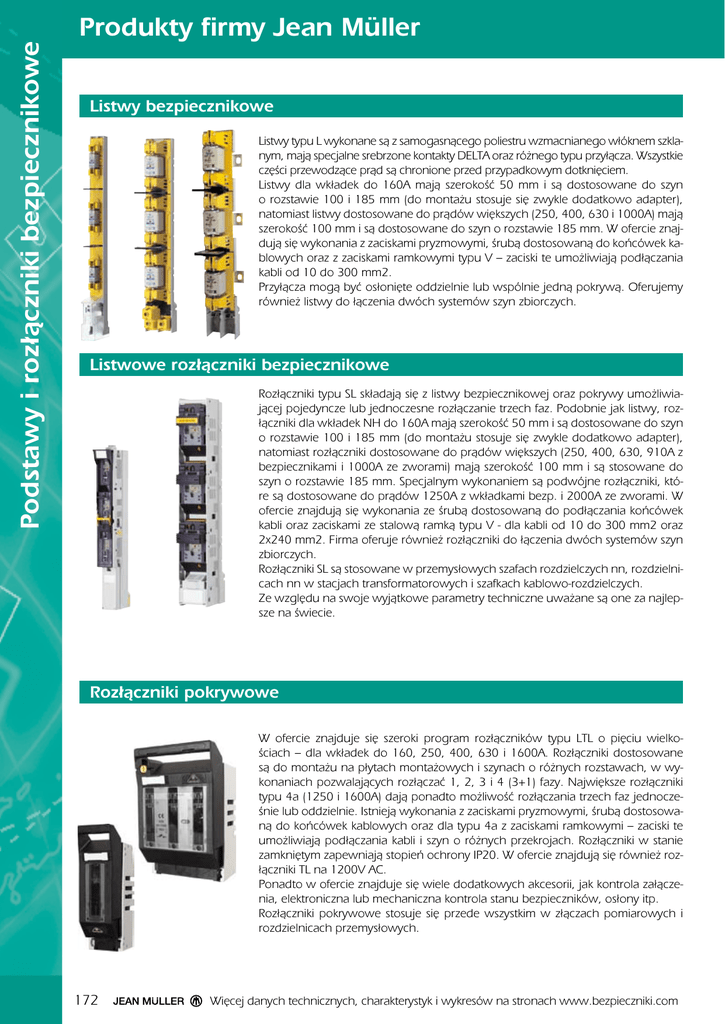 Podstawy i rozłączniki bezpiecznikowe

Produkty firmy Jean Müller

Listwy bezpiecznikowe

Listwy typu L wykonane są z samogasnącego poliestru wzmacnianego włóknem szklanym, mają specjalne srebrzone kontakty DELTA oraz różnego typu przyłącza. Wszystkie części przewodzące prąd są chronione przed przypadkowym dotknięciem.
Listwy dla wkładek do 160A mają szerokość 50 mm i są dostosowane do szyn o rozstawie 100 i 185 mm (do montażu stosuje się zwykle dodatkowo adapter), natomiast listwy dostosowane do prądów większych (250, 400, 630 i 1000A) mają szerokość 100 mm i są dostosowane do szyn o rozstawie 185 mm. W ofercie znajdują się wykonania z zaciskami pryzmowymi, śrubą dostosowaną do końcówek kablowych oraz z zaciskami ramkowymi typu V – zaciski te umożliwiają podłączania kabli od 10 do 300 mm2.
Przyłącza mogą być osłonięte oddzielnie lub wspólnie jedną pokrywą. Oferujemy również listwy do łączenia dwóch systemów szyn zbiorczych.

Listwowe rozłączniki bezpiecznikowe

Rozłączniki typu SL składają się z listwy bezpiecznikowej oraz pokrywy umożliwiającej pojedyncze lub jednoczesne rozłączanie trzech faz. Podobnie jak listwy, rozłączniki dla wkładek NH do 160A mają szerokość 50 mm i są dostosowane do szyn o rozstawie 100 i 185 mm (do montażu stosuje się zwykle dodatkowo adapter), natomiast rozłączniki dostosowane do prądów większych (250, 400, 630, 910A z bezpiecznikami i 1000A ze zworami) mają szerokość 100 mm i są stosowane do szyn o rozstawie 185 mm. Specjalnym wykonaniem są podwójne rozłączniki, które są dostosowane do prądów 1250A z wkładkami bezp. i 2000A ze zworami. W ofercie znajdują się wykonania ze śrubą dostosowaną do podłączania końcówek kabli oraz zaciskami ze stalową ramką typu V - dla kabli od 10 do 300 mm2 oraz 2x240 mm2. Firma oferuje również rozłączniki do łączenia dwóch systemów szyn zbiorczych.
Rozłączniki SL są stosowane w przemysłowych szafach rozdzielczych nn, rozdzielnicach nn w stacjach transformatorowych i szafkach kablowo-rozdzielczych.
Ze względu na swoje wyjątkowe parametry techniczne uważane są one za najlepsze na świecie.

Rozłączniki pokrywowe

W ofercie znajduje się szeroki program rozłączników typu LTL o pięciu wielkościach – dla wkładek do 160, 250, 400, 630 i 1600A. Rozłączniki dostosowane są do montażu na płytach montażowych i szynach o różnych rozstawach, w wykonaniach pozwalających rozłączać 1, 2, 3 i 4 (3+1) fazy. Największe rozłączniki typu 4a (1250 i 1600A) dają ponadto możliwość rozłączania trzech faz jednocześnie lub oddzielnie. Istnieją wykonania z zaciskami pryzmowymi, śrubą dostosowaną do końcówek kablowych oraz dla typu 4a z zaciskami ramkowymi – zaciski te umożliwiają podłączania kabli i szyn o różnych przekrojach. Rozłączniki w stanie zamkniętym zapewniają stopień ochrony IP20. W ofercie znajdują się również rozłączniki TL na 1200V AC.
Ponadto w ofercie znajduje się wiele dodatkowych akcesorii, jak kontrola załączenia, elektroniczna lub mechaniczna kontrola stanu bezpieczników, osłony itp.
Rozłączniki pokrywowe stosuje się przede wszystkim w złączach pomiarowych i rozdzielnicach przemysłowych.

172 JEAN MULLER Więcej danych technicznych, charakterystyk i wykresów na stronach www.bezpieczniki.com