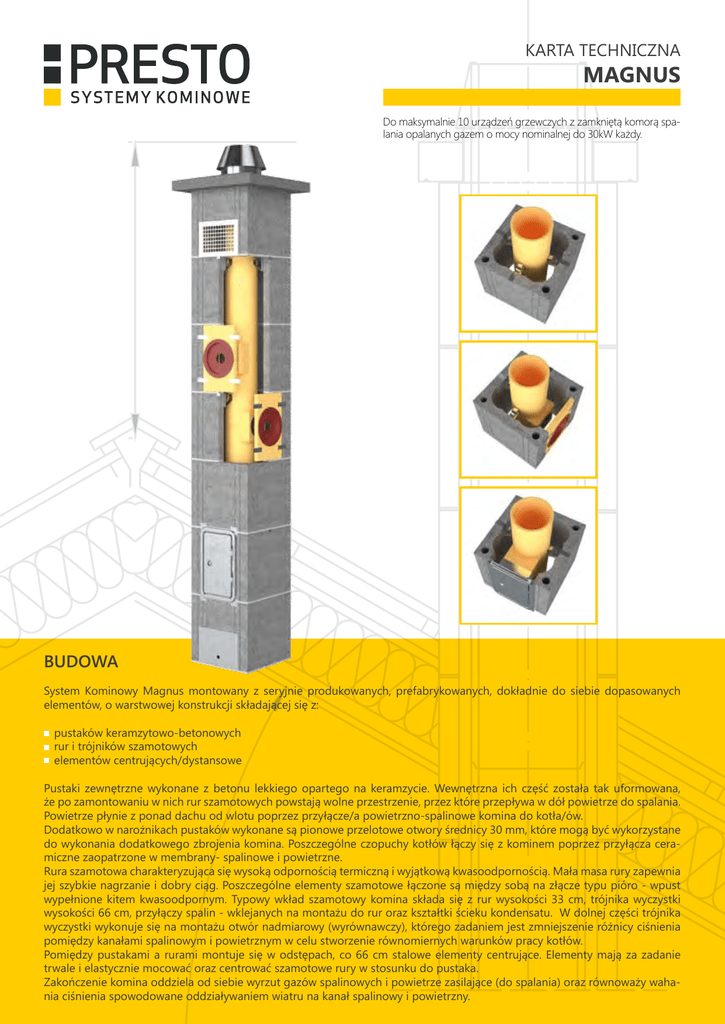 PRESTO
SYSTEMY KOMINOWE

KARTA TECHNICZNA
MAGNUS

Do maksymalnie 10 urządzeń grzewczych z zamkniętą komorą spalania opalanych gazem o mocy nominalnej do 30kW każdy.

BUDOWA

System Kominowy Magnus montowany z seryjnie produkowanych, prefabrykowanych, dokładnie do siebie dopasowanych elementów, o warstwowej konstrukcji składającej się z:

pustaków keramzytowo-betonowych
rur i trójników szamotowych
elementów centrujących/dystansowe

Pustaki zewnętrzne wykonane z betonu lekkiego opartego na keramzycie. Wewnętrzna ich część została tak uformowana, że po zamontowaniu w nich rur szamotowych powstają wolne przestrzenie, przez które przepływa w dół powietrze do spalania. Powietrze płynie z ponad dachu od wlotu poprzez przyłącze/a powietrzno-spalinowe komina do kotła/ów.
Dodatkowo w narożnikach pustaków wykonane są pionowe przelotowe otwory średnicy 30 mm, które mogą być wykorzystane do wykonania dodatkowego zbrojenia komina. Poszczególne czopuchy kotłów łączy się z kominem poprzez przyłącza ceramiczne zaopatrzone w membrany- spalinowe i powietrzne.
Rura szamotowa charakteryzująca się wysoką odpornością termiczną i wyjątkową kwasoodpornością. Mała masa rury zapewnia jej szybkie nagrzanie i dobry ciąg. Poszczególne elementy szamotowe łączone są między sobą na złącze typu pióro - wpust wypełnione kitem kwasoodpornym. Typowy wkład szamotowy komina składa się z rur wysokości 33 cm, trójnika wyczystki wysokości 66 cm, przyłączy spalin - wklejanych na montażu do rur oraz kształtki ścieku kondensatu. W dolnej części trójnika wyczystki wykonuje się na montażu otwór nadmiarowy (wyrównawczy), którego zadaniem jest zmniejszenie różnicy ciśnienia pomiędzy kanałami spalinowym i powietrznym w celu stworzenie równomiernych warunków pracy kotłów.
Pomiędzy pustakami a rurami montuje się w odstępach, co 66 cm stalowe elementy centrujące. Elementy mają za zadanie trwale i elastycznie mocować oraz centrować szamotowe rury w stosunku do pustaka.
Zakończenie komina oddziela od siebie wyrzut gazów spalinowych i powietrze zasilające (do spalania) oraz równoważy wahania ciśnienia spowodowane oddziaływaniem wiatru na kanał spalinowy i powietrzny.