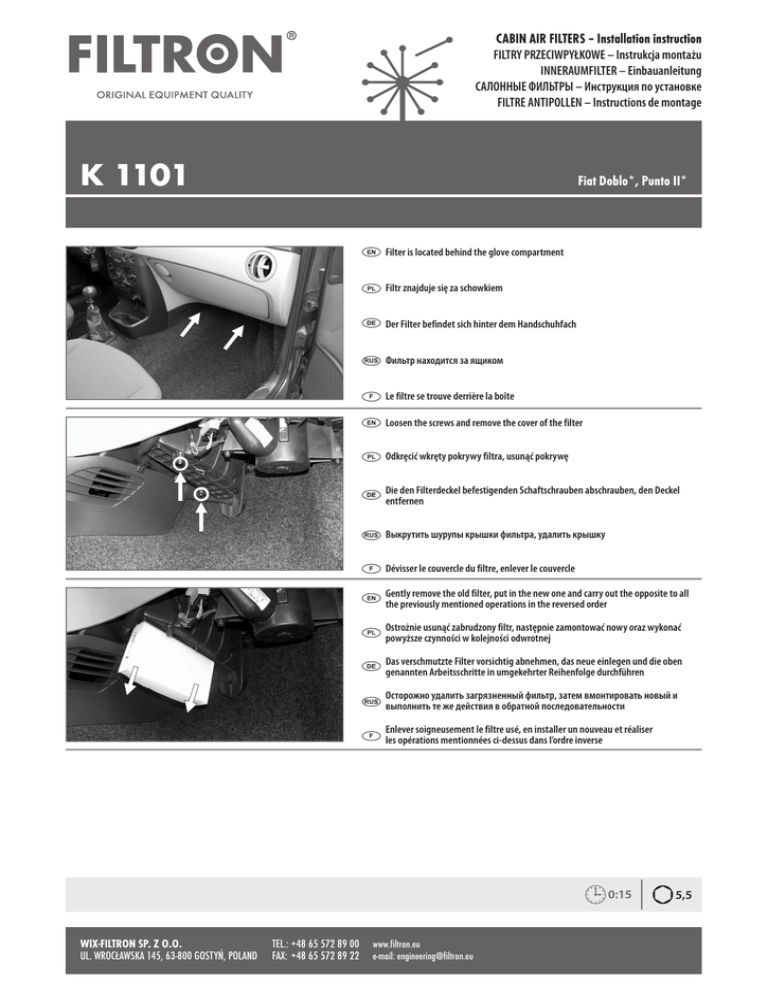 FILTRON®
ORIGINAL EQUIPMENT QUALITY

CABIN AIR FILTERS – Installation instruction
FILTRY PRZECIWPYŁKOWE – Instrukcja montażu
INNERAUMFILTER – Einbauanleitung
САЛОННЫЕ ФИЛЬТРЫ – Инструкция по установке
FILTRE ANTIPOLLEN – Instructions de montage

K 1101

Fiat Doblo*, Punto II*

EN Filter is located behind the glove compartment

PL Filtr znajduje się za schowkiem

DE Der Filter befindet sich hinter dem Handschuhfach

RUS Фильтр находится за ящиком

F Le filtre se trouve derrière la boîte

EN Loosen the screws and remove the cover of the filter

PL Odkręcić wkręty pokrywy filtra, usunąć pokrywę

DE Die den Filterdeckel befestigenden Schaftschrauben abschrauben, den Deckel entfernen

RUS Выкрутить шурупы крышки фильтра, удалить крышку

F Dévisser le couvercle du filtre, enlever le couvercle

EN Gently remove the old filter, put in the new one and carry out the opposite to all the previously mentioned operations in the reversed order

PL Ostrożnie usunąć zabrudzony filtr, następnie zamontować nowy oraz wykonać powyższe czynności w kolejności odwrotnej

DE Das verschmutzte Filter vorsichtig abnehmen, das neue einlegen und die oben genannten Arbeitsschritte in umgekehrter Reihenfolge durchführen

RUS Осторожно удалить загрязненный фильтр, затем вмонтировать новый и выполнить те же действия в обратной последовательности

F Enlever soigneusement le filtre usé, en installer un nouveau et réaliser les opérations mentionnées ci-dessus dans l'ordre inverse

0:15 5,5

WIX-FILTRON SP. Z O.O.
UL. WROCŁAWSKA 145, 63-800 GOSTYŃ, POLAND
TEL.: +48 65 572 89 00
FAX: +48 65 572 89 22
www.filtron.eu
e-mail: engineering@filtron.eu