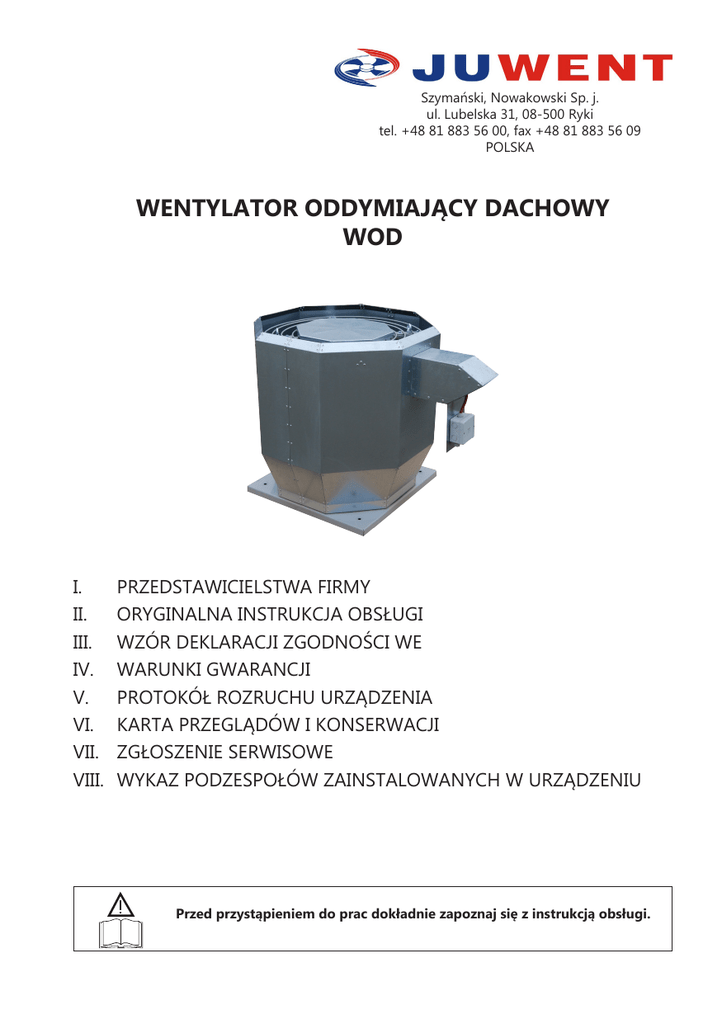 JUWENT

Szymański, Nowakowski Sp. j.
ul. Lubelska 31, 08-500 Ryki
tel. +48 81 883 56 00, fax +48 81 883 56 09
POLSKA

WENTYLATOR ODDYMIAJĄCY DACHOWY
WOD

I. PRZEDSTAWICIELSTWA FIRMY
II. ORYGINALNA INSTRUKCJA OBSŁUGI
III. WZÓR DEKLARACJI ZGODNOŚCI WE
IV. WARUNKI GWARANCJI
V. PROTOKÓŁ ROZRUCHU URZĄDZENIA
VI. KARTA PRZEGLĄDÓW I KONSERWACJI
VII. ZGŁOSZENIE SERWISOWE
VIII. WYKAZ PODZESPOŁÓW ZAINSTALOWANYCH W URZĄDZENIU

Przed przystąpieniem do prac dokładnie zapoznaj się z instrukcją obsługi.